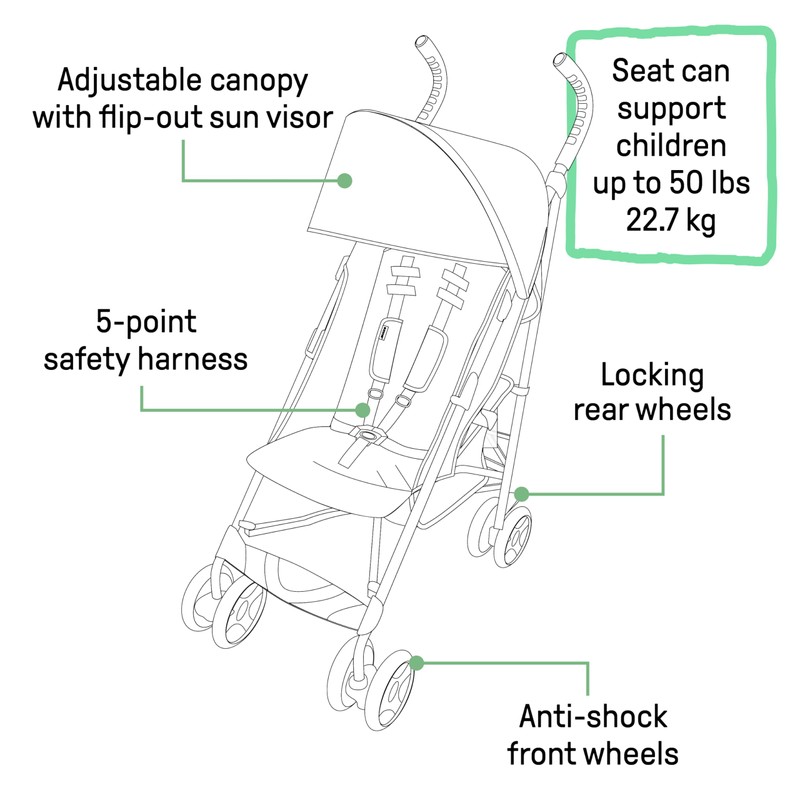 Adjustable canopy with flip-out sun visor

Seat can support children up to 50 lbs 22.7 kg

5-point safety harness

Locking rear wheels

Anti-shock front wheels