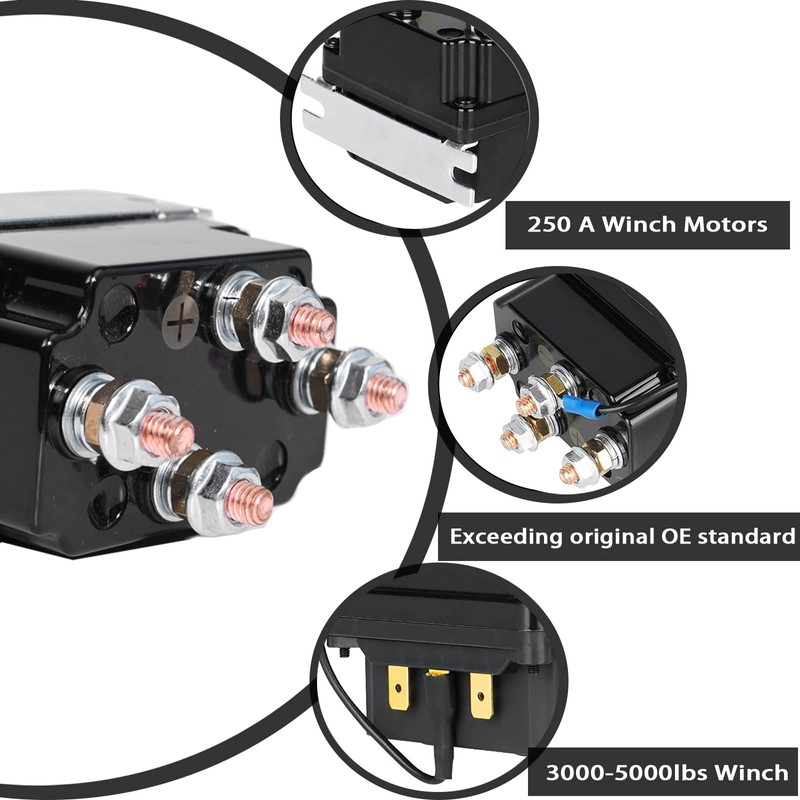 250 A Winch Motors

Exceeding original OE standard

3000-5000lbs Winch