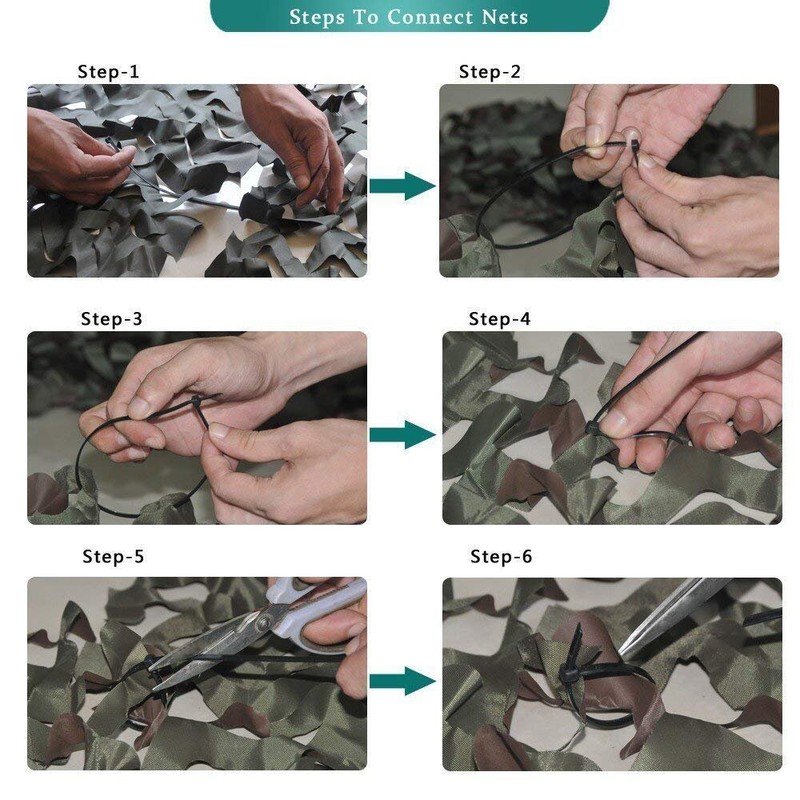 Steps To Connect Nets

Step-1

Step-2

Step-3

Step-4

Step-5

Step-6