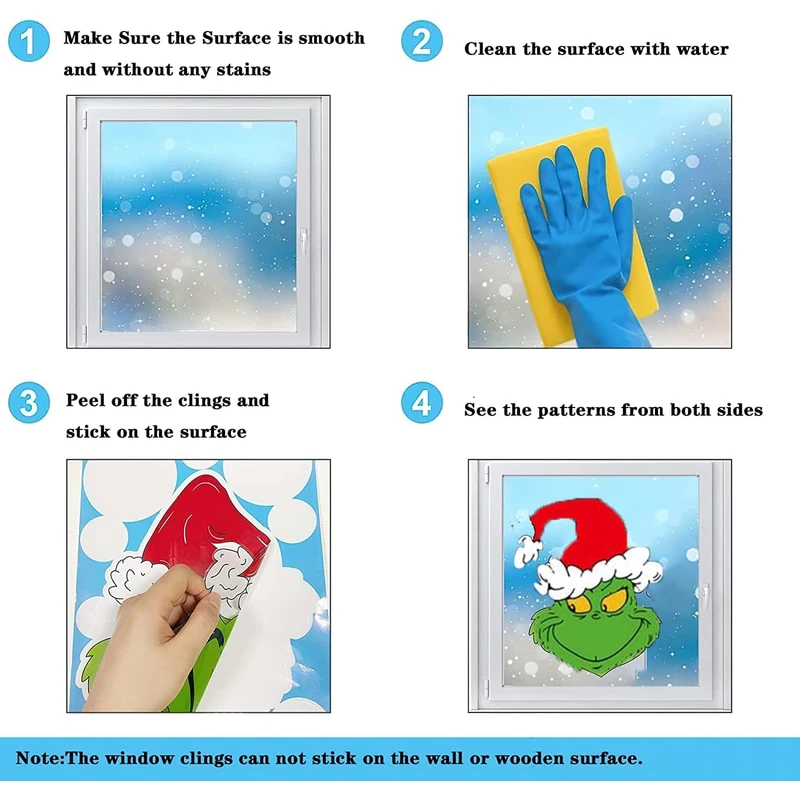 1 Make Sure the Surface is smooth and without any stains

2 Clean the surface with water

3 Peel off the clings and stick on the surface

4 See the patterns from both sides

Note:The window clings can not stick on the wall or wooden surface.