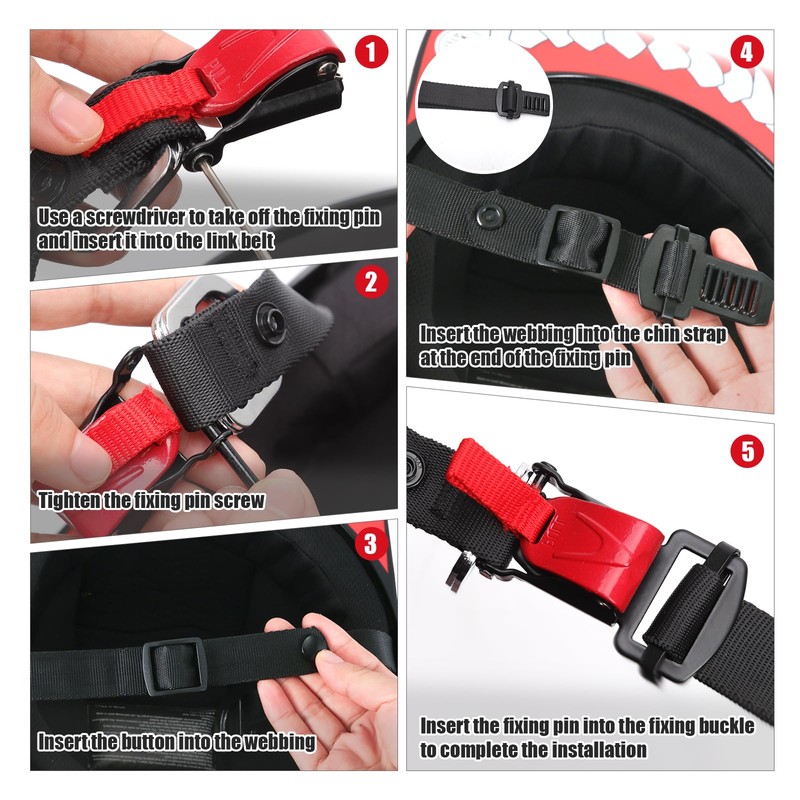 1

Use a screwdriver to take off the fixing pin and insert it into the link belt

2

Tighten the fixing pin screw

3

Insert the button into the webbing

4

Insert the webbing into the chin strap at the end of the fixing pin

5

Insert the fixing pin into the fixing buckle to complete the installation