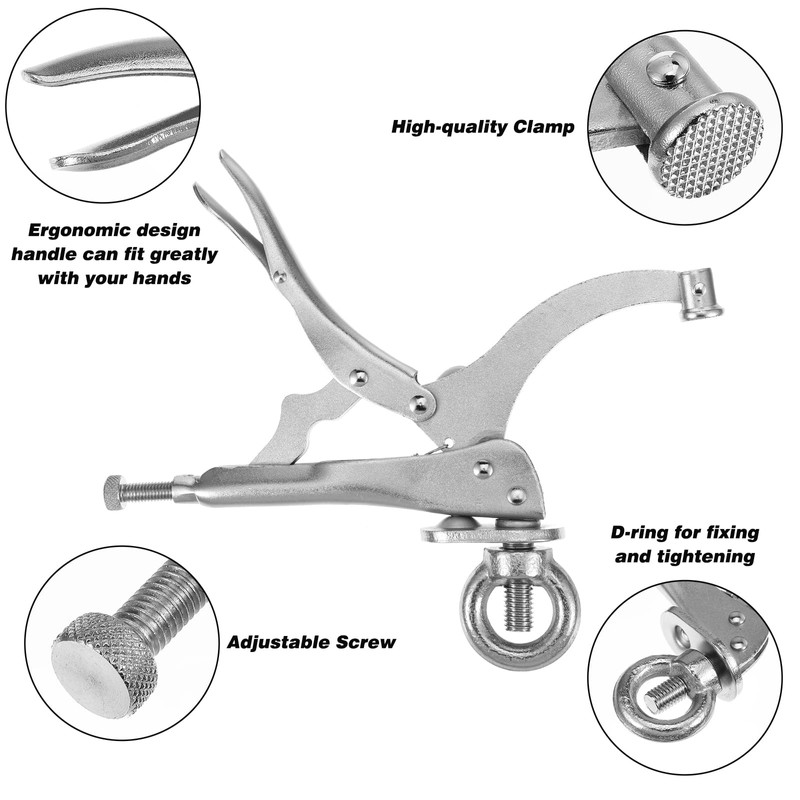 High-quality Clamp

Ergonomic design handle can fit greatly with your hands

D-ring for fixing and tightening

Adjustable Screw