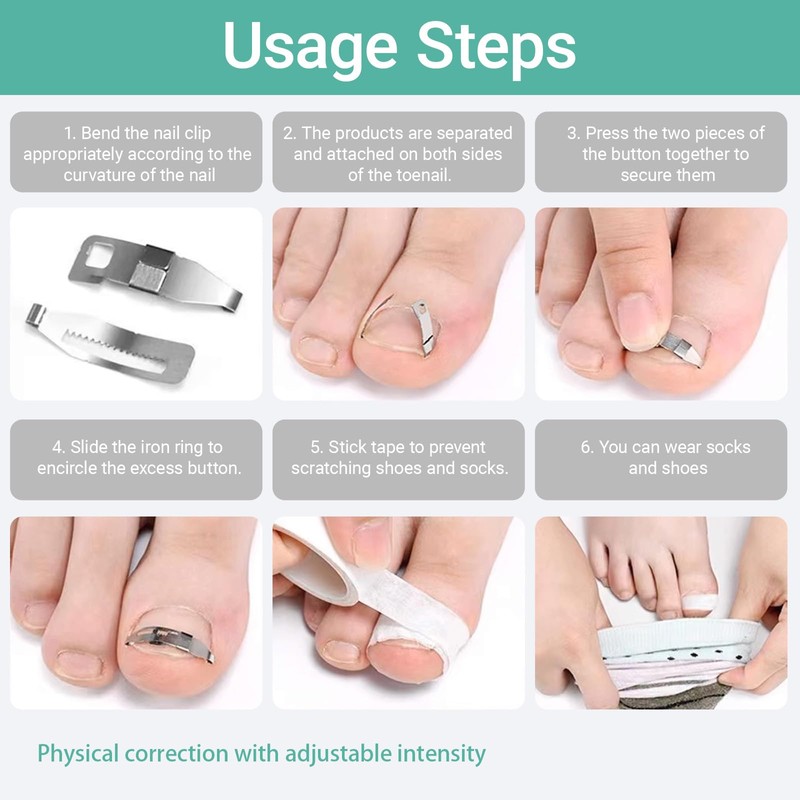 Usage Steps

1. Bend the nail clip appropriately according to the curvature of the nail

2. The products are separated and attached on both sides of the toenail.

3. Press the two pieces of the button together to secure them

4. Slide the iron ring to encircle the excess button.

5. Stick tape to prevent scratching shoes and socks.

6. You can wear socks and shoes

Physical correction with adjustable intensity