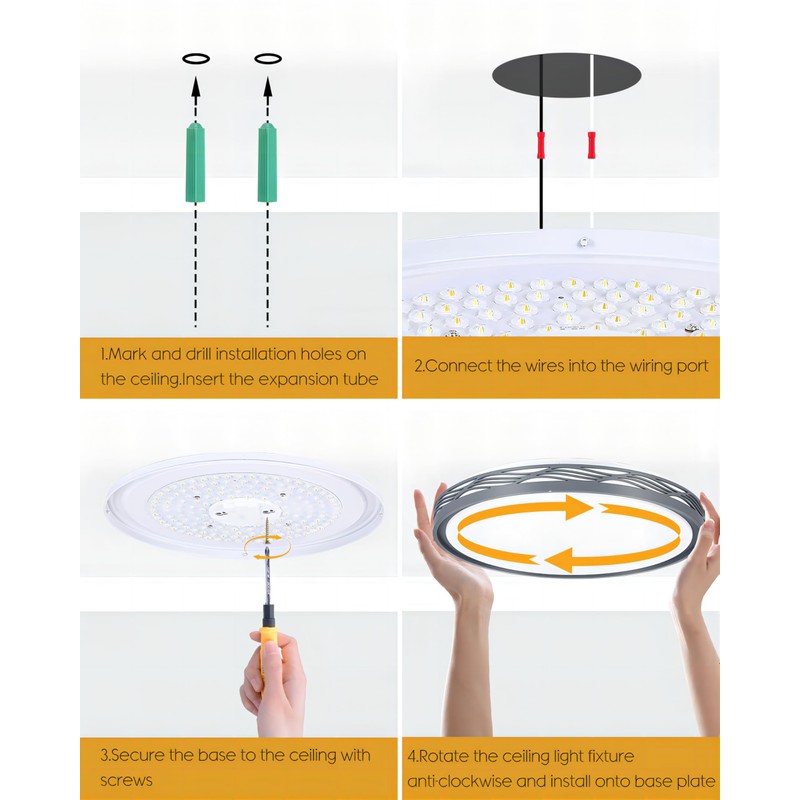 1.Mark and drill installation holes on the ceiling.Insert the expansion tube

2.Connect the wires into the wiring port

3.Secure the base to the ceiling with screws

4.Rotate the ceiling light fixture anti-clockwise and install onto base plate