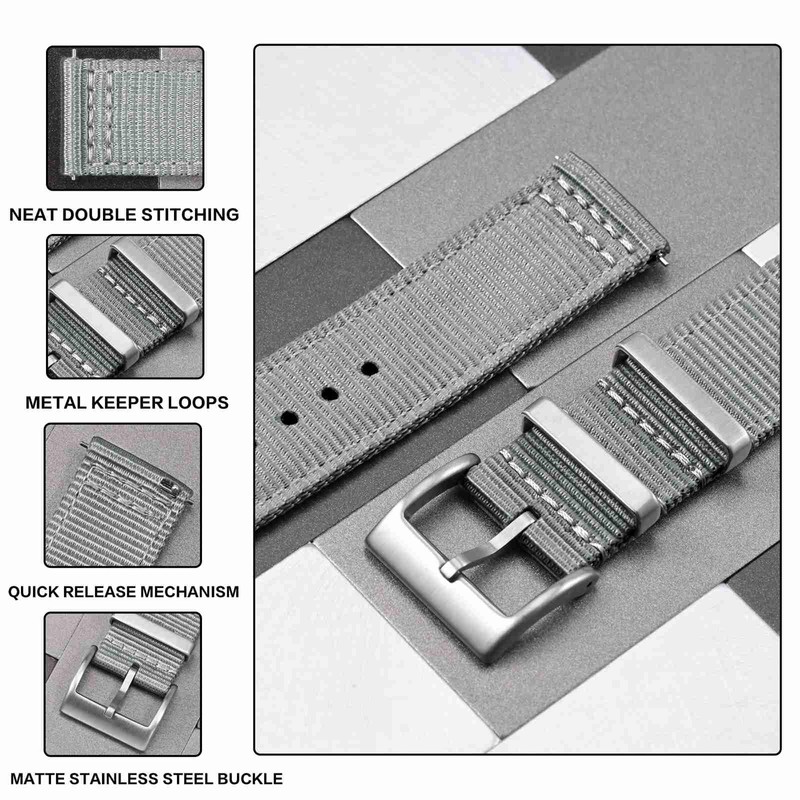 NEAT DOUBLE STITCHING

METAL KEEPER LOOPS

QUICK RELEASE MECHANISM

MATTE STAINLESS STEEL BUCKLE