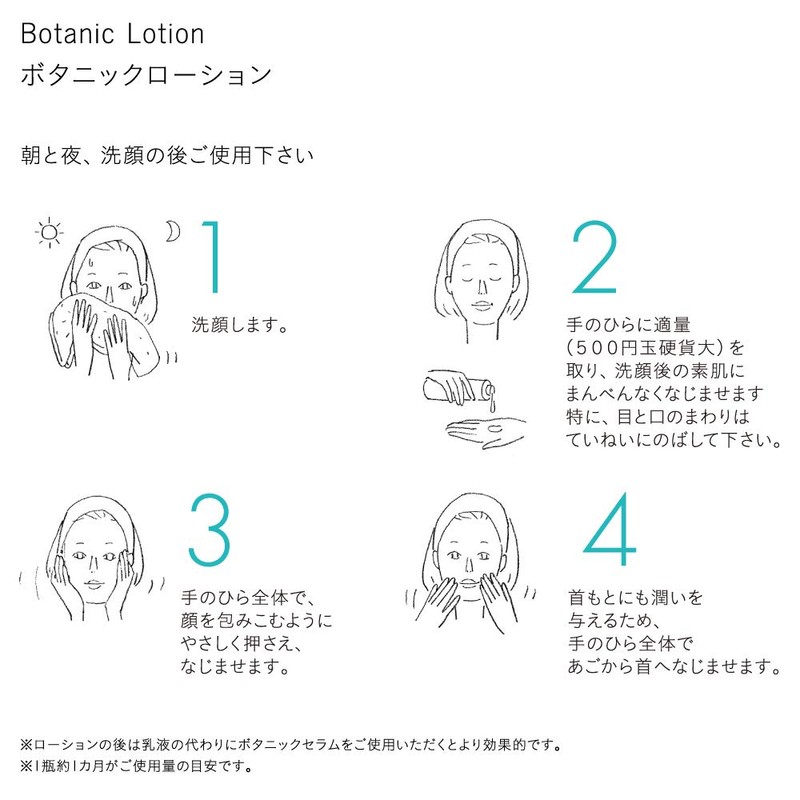 Botanic Lotion
ボタニックローション

朝と夜、洗顔の後ご使用下さい

1
洗顔します。

2
手のひらに適量（500円玉硬貨大）を取り、洗顔後の素肌にまんべんなくなじませます
特に、目と口のまわりはていねいにのばして下さい。

3
手のひら全体で、顔を包みこむようにやさしく押さえ、なじませます。

4
首もとにも潤いを与えるため、手のひら全体であごから首へなじませます。

※ローションの後は乳液の代わりにボタニックセラムをご使用いただくとより効果的です。
※1瓶約1カ月がご使用量の目安です。