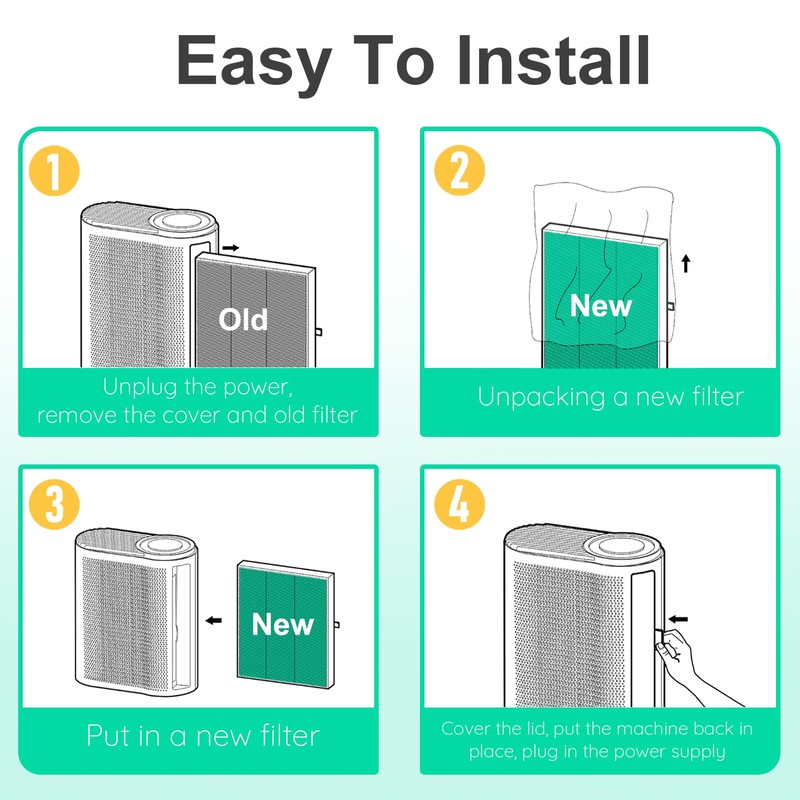 Easy To Install

1

Old

Unplug the power, remove the cover and old filter

2

New

Unpacking a new filter

3

New

Put in a new filter

4

Cover the lid, put the machine back in place, plug in the power supply