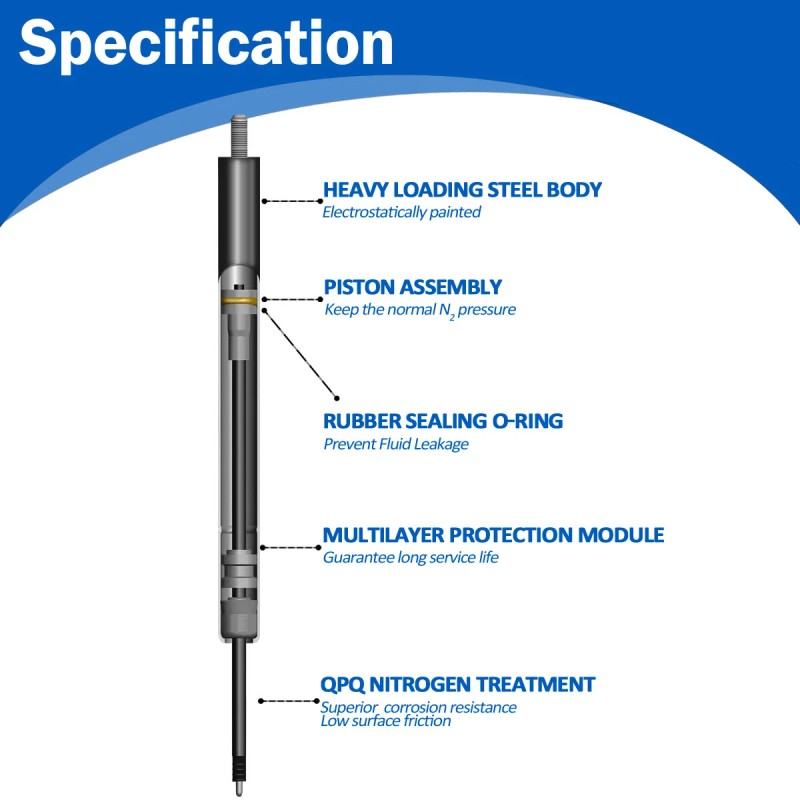 Specification

HEAVY LOADING STEEL BODY
Electrostatically painted

PISTON ASSEMBLY
Keep the normal $N_2$ pressure

RUBBER SEALING O-RING
Prevent Fluid Leakage

MULTILAYER PROTECTION MODULE
Guarantee long service life

QPQ NITROGEN TREATMENT
Superior corrosion resistance
Low surface friction