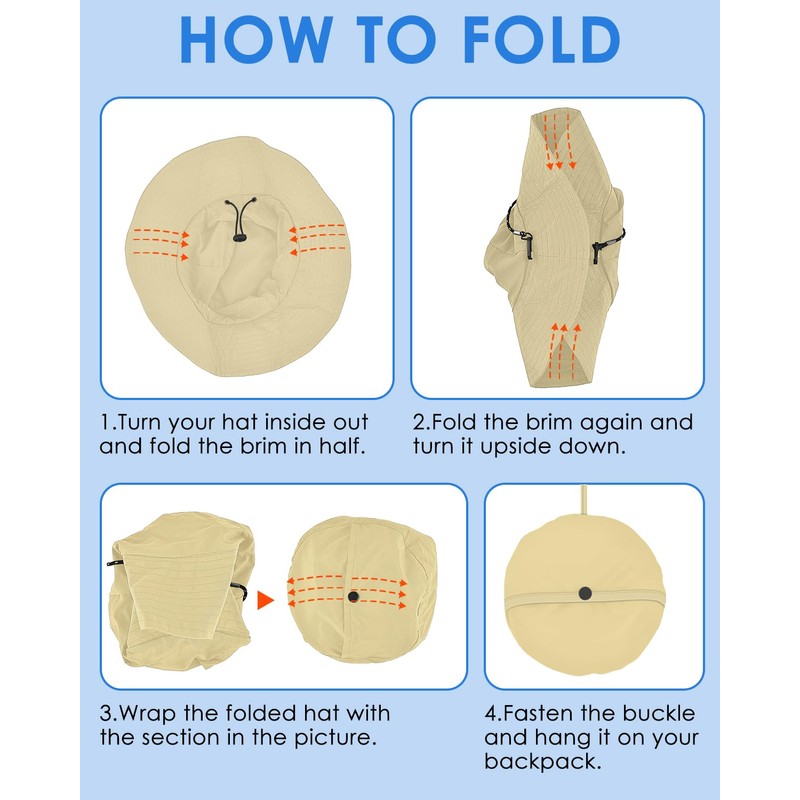 HOW TO FOLD

1.Turn your hat inside out and fold the brim in half.

2.Fold the brim again and turn it upside down.

3.Wrap the folded hat with the section in the picture.

4.Fasten the buckle and hang it on your backpack.