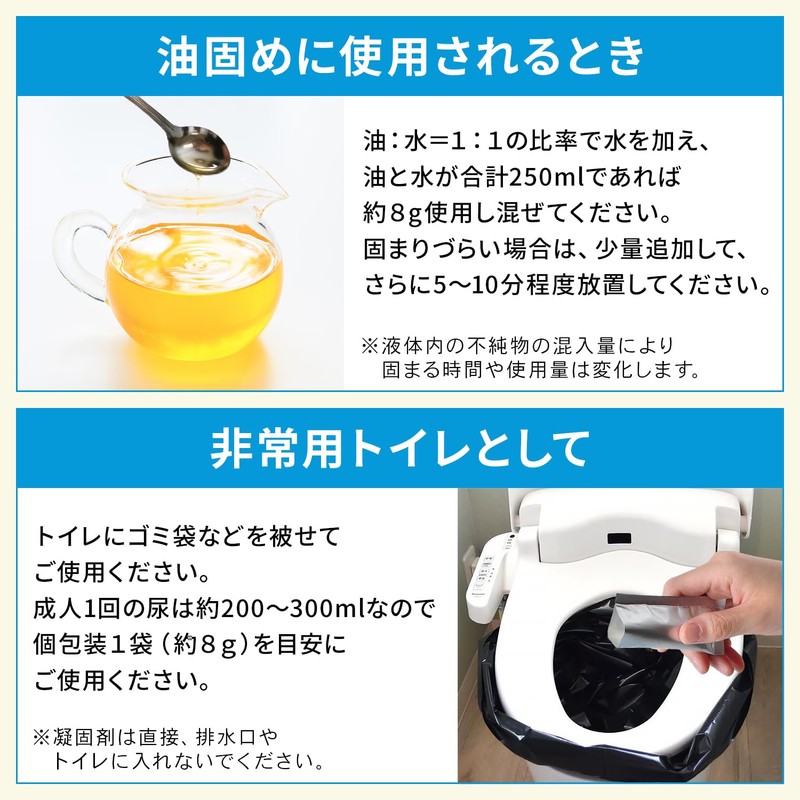 油固めに使用されるとき

油：水＝1：1の比率で水を加え、油と水が合計250mlであれば約8g使用し混ぜてください。固まりづらい場合は、少量追加して、さらに5〜10分程度放置してください。

※液体内の不純物の混入量により固まる時間や使用量は変化します。

非常用トイレとして

トイレにゴミ袋などを被せてご使用ください。成人1回の尿は約200〜300mlなので個包装1袋（約8g）を目安にご使用ください。

※凝固剤は直接、排水口やトイレに入れないでください。