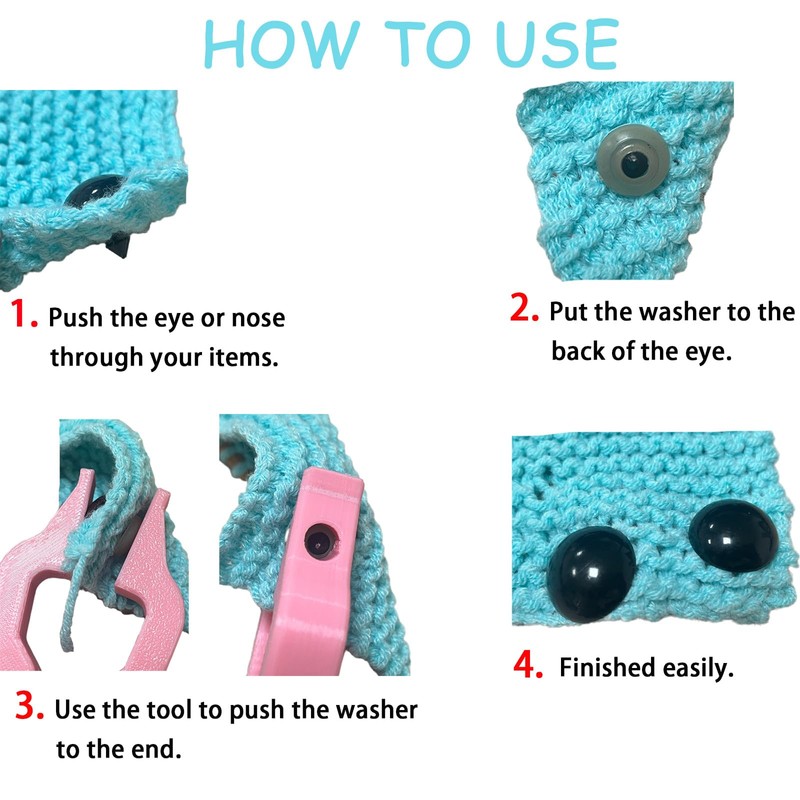 HOW TO USE

1. Push the eye or nose through your items.

2. Put the washer to the back of the eye.

3. Use the tool to push the washer to the end.

4. Finished easily.