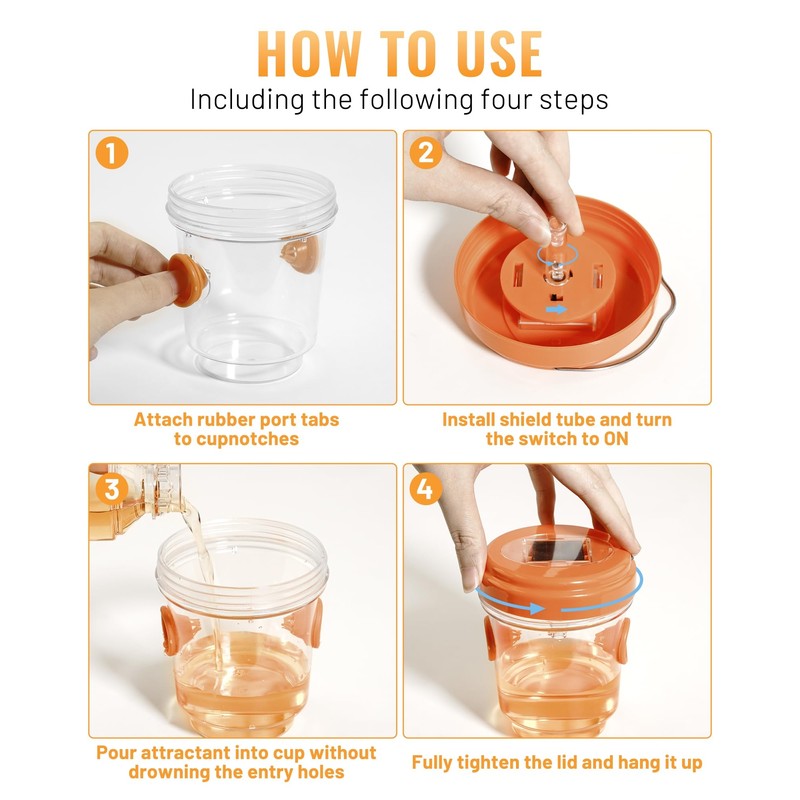 HOW TO USE
Including the following four steps

1
Attach rubber port tabs to cupnotches

2
Install shield tube and turn the switch to ON

3
Pour attractant into cup without drowning the entry holes

4
Fully tighten the lid and hang it up