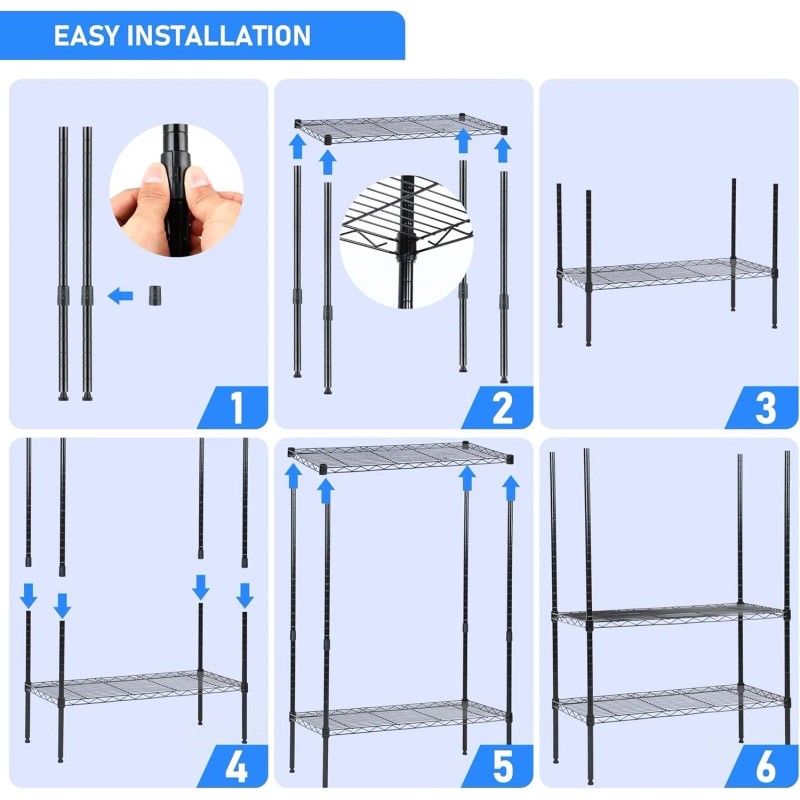 EASY INSTALLATION

1

2

3

4

5

6