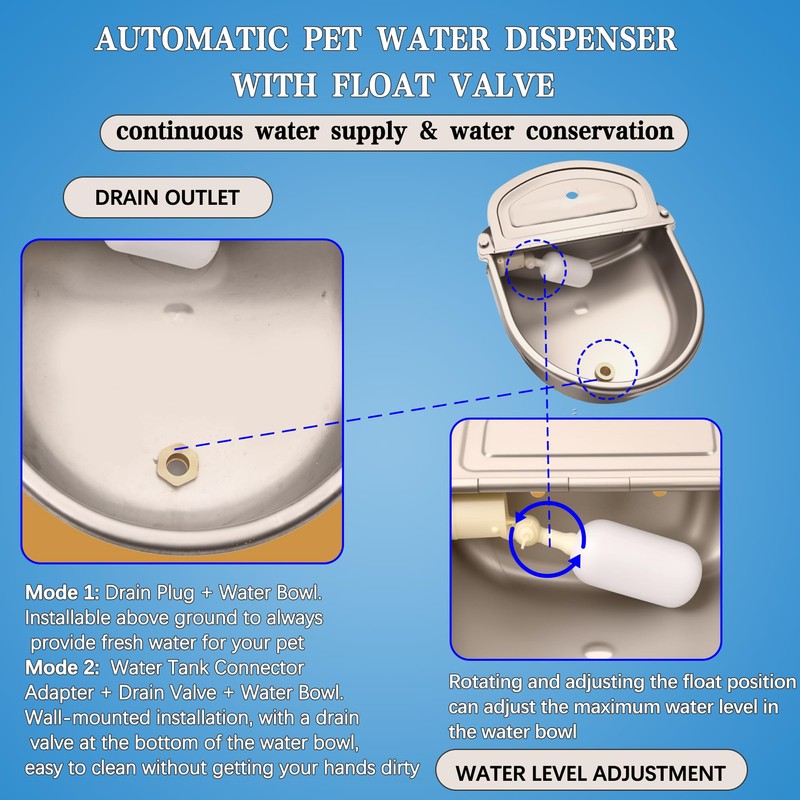 AUTOMATIC PET WATER DISPENSER WITH FLOAT VALVE

continuous water supply & water conservation

DRAIN OUTLET

Mode 1: Drain Plug + Water Bowl. Installable above ground to always provide fresh water for your pet
Mode 2: Water Tank Connector Adapter + Drain Valve + Water Bowl. Wall-mounted installation, with a drain valve at the bottom of the water bowl, easy to clean without getting your hands dirty

Rotating and adjusting the float position can adjust the maximum water level in the water bowl

WATER LEVEL ADJUSTMENT