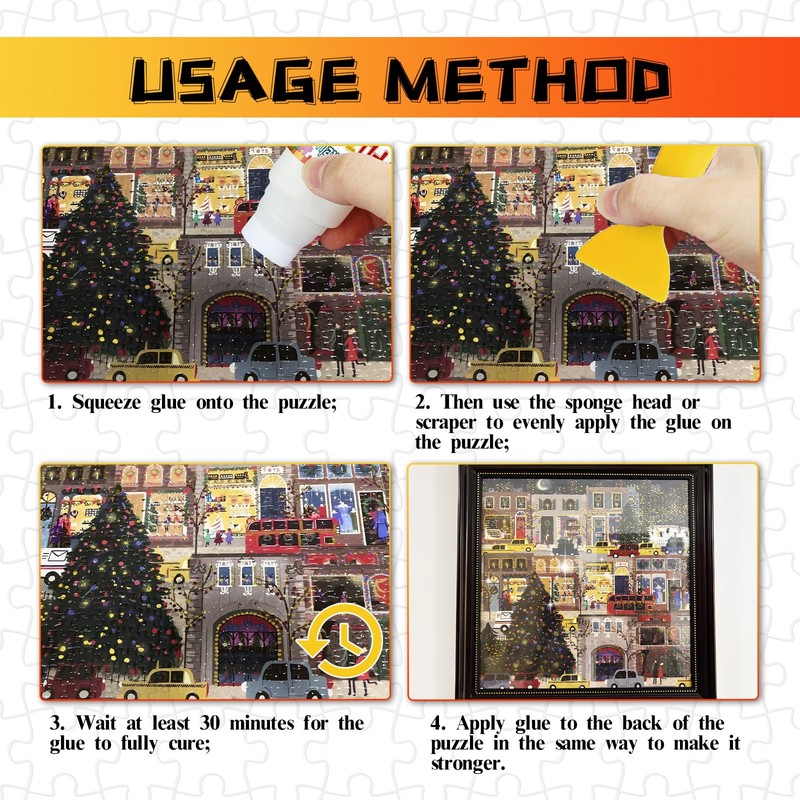 USAGE METHOD

1. Squeeze glue onto the puzzle;

2. Then use the sponge head or scraper to evenly apply the glue on the puzzle;

3. Wait at least 30 minutes for the glue to fully cure;

4. Apply glue to the back of the puzzle in the same way to make it stronger.