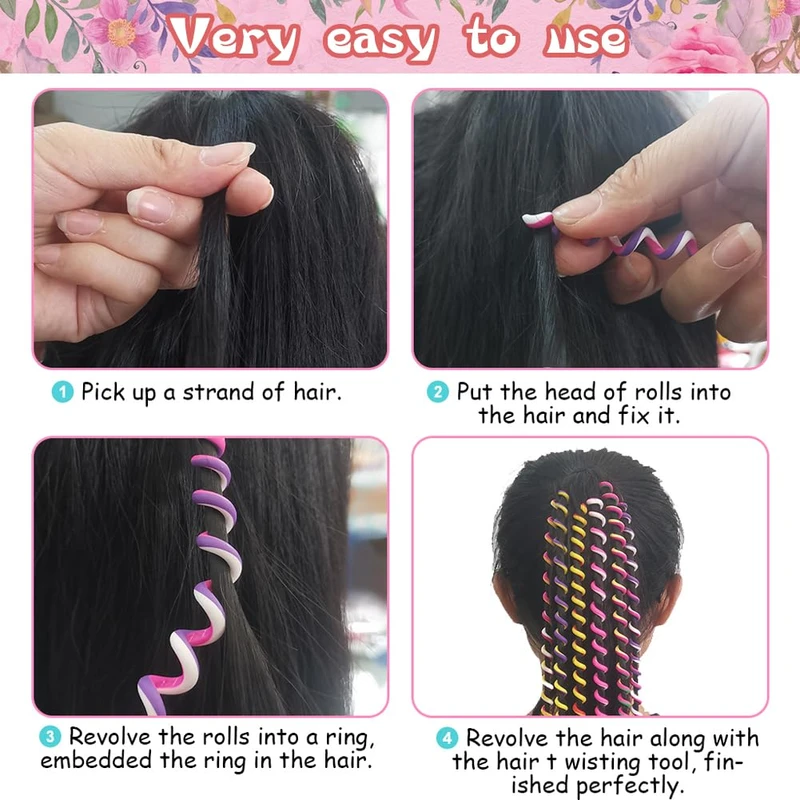 Very easy to use

1 Pick up a strand of hair.

2 Put the head of rolls into the hair and fix it.

3 Revolve the rolls into a ring, embedded the ring in the hair.

4 Revolve the hair along with the hair t wisting tool, finished perfectly.