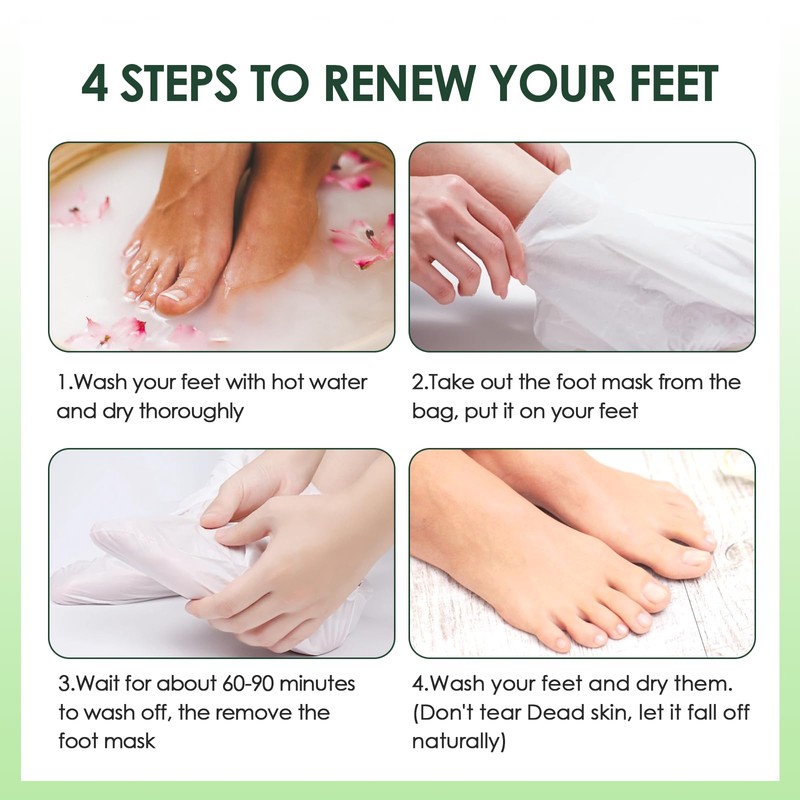 4 STEPS TO RENEW YOUR FEET

1.Wash your feet with hot water and dry thoroughly

2.Take out the foot mask from the bag, put it on your feet

3.Wait for about 60-90 minutes to wash off, the remove the foot mask

4.Wash your feet and dry them. (Don't tear Dead skin, let it fall off naturally)