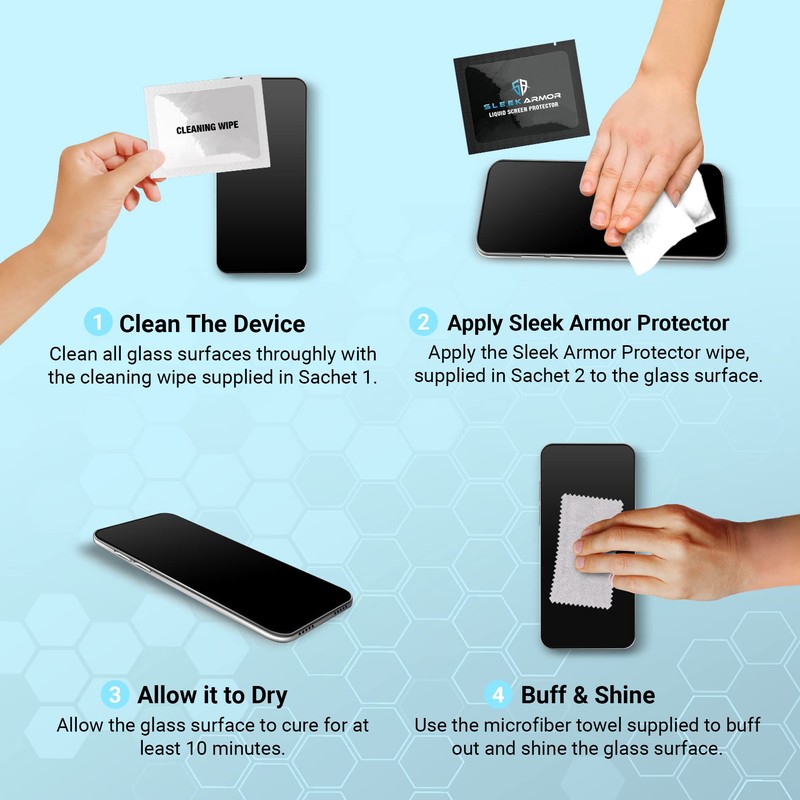 CLEANING WIPE

SLEEK ARMOR
LIQUID SCREEN PROTECTOR

1 Clean The Device
Clean all glass surfaces throughly with the cleaning wipe supplied in Sachet 1.

2 Apply Sleek Armor Protector
Apply the Sleek Armor Protector wipe, supplied in Sachet 2 to the glass surface.

3 Allow it to Dry
Allow the glass surface to cure for at least 10 minutes.

4 Buff & Shine
Use the microfiber towel supplied to buff out and shine the glass surface.