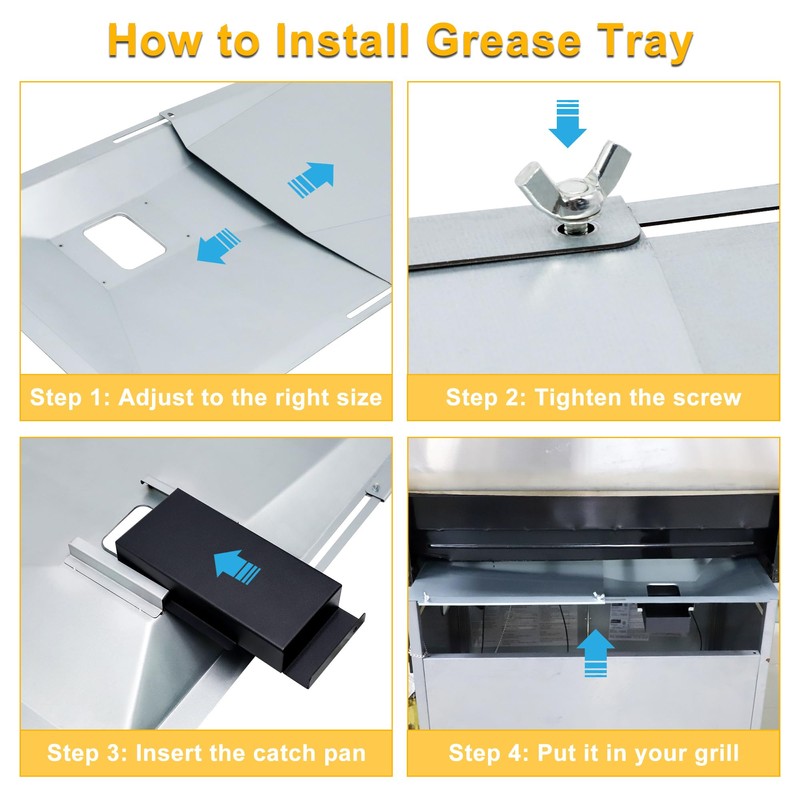 How to Install Grease Tray

Step 1: Adjust to the right size

Step 2: Tighten the screw

Step 3: Insert the catch pan

Step 4: Put it in your grill