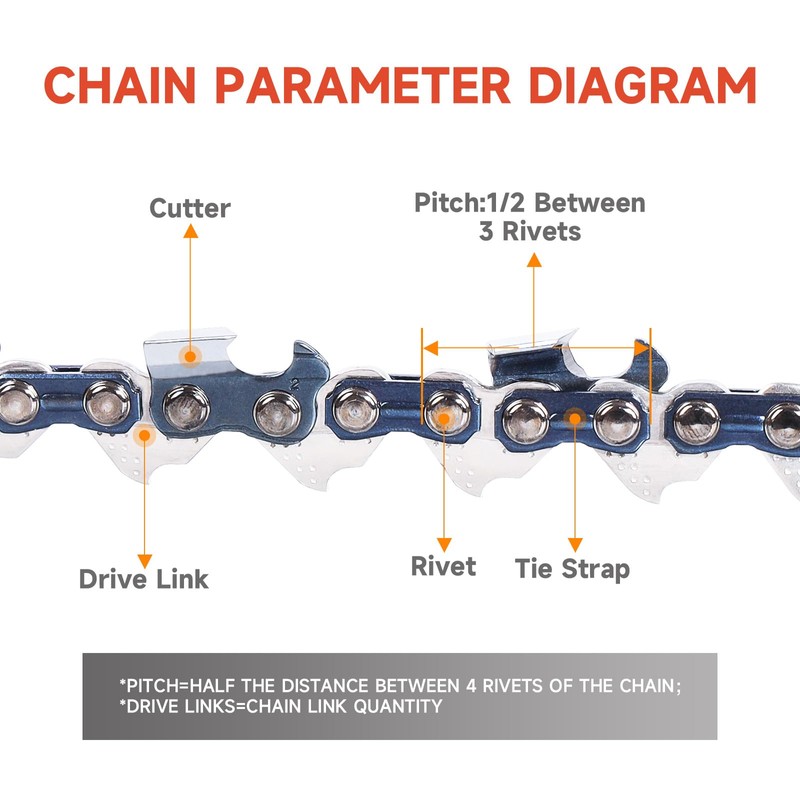 CHAIN PARAMETER DIAGRAM

Cutter

Pitch:1/2 Between 3 Rivets

Drive Link

Rivet

Tie Strap

*PITCH=HALF THE DISTANCE BETWEEN 4 RIVETS OF THE CHAIN;
*DRIVE LINKS=CHAIN LINK QUANTITY