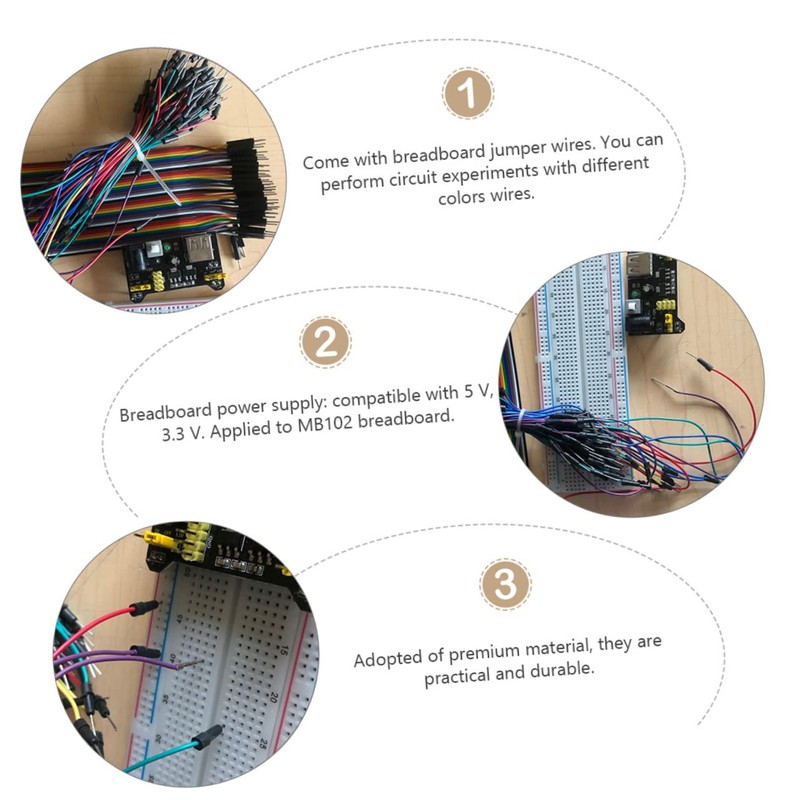 1

Come with breadboard jumper wires. You can perform circuit experiments with different colors wires.

2

Breadboard power supply: compatible with 5 V, 3.3 V. Applied to MB102 breadboard.

3

Adopted of premium material, they are practical and durable.

45
40
35
30
15
20
25