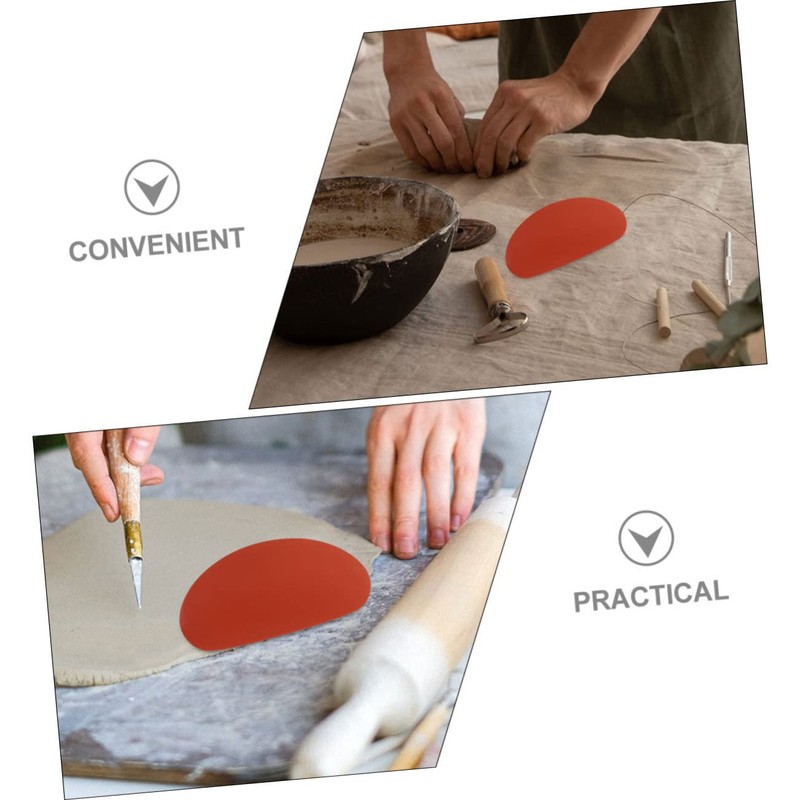 CONVENIENT

PRACTICAL