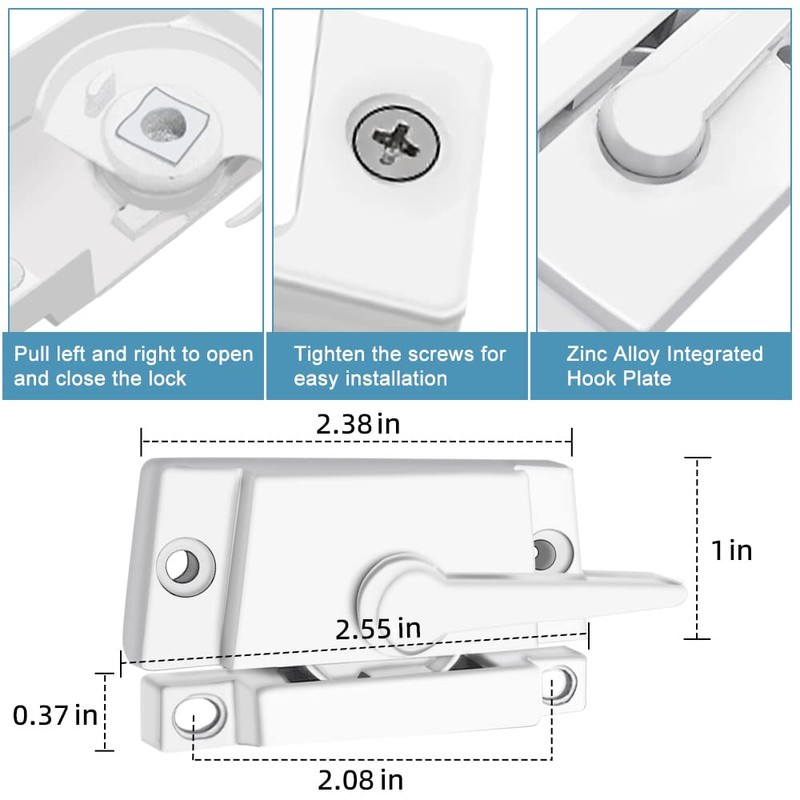 Pull left and right to open and close the lock

Tighten the screws for easy installation

Zinc Alloy Integrated Hook Plate

2.38 in

1 in

2.55 in

0.37 in

2.08 in