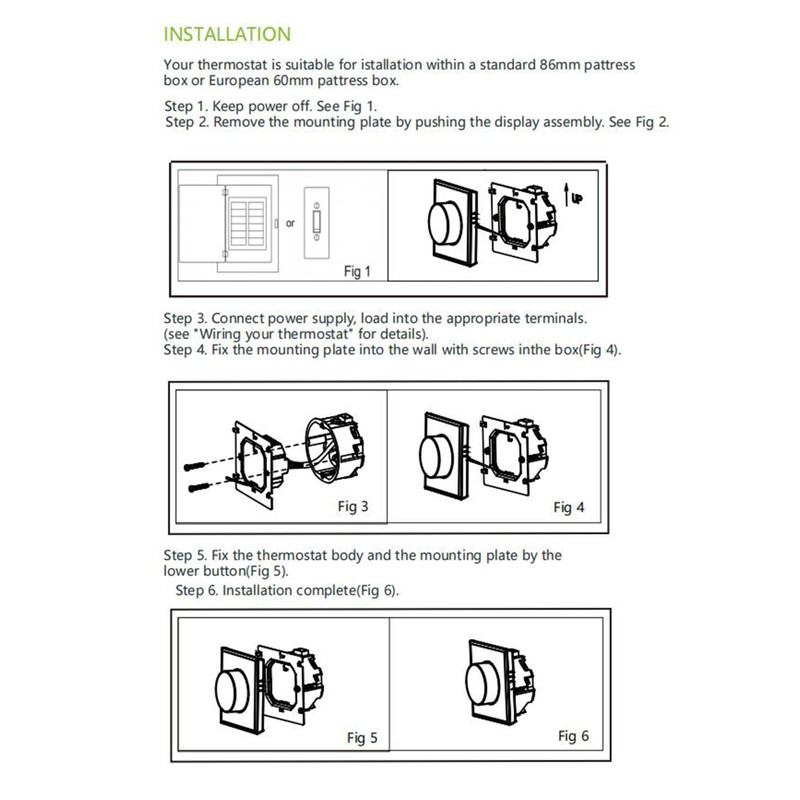 INSTALLATION

Your thermostat is suitable for istallation within a standard 86mm pattress box or European 60mm pattress box.

Step 1. Keep power off. See Fig 1.
Step 2. Remove the mounting plate by pushing the display assembly. See Fig 2.

or

Fig 1

UP

Step 3. Connect power supply, load into the appropriate terminals. (see "Wiring your thermostat" for details).
Step 4. Fix the mounting plate into the wall with screws inthe box(Fig 4).

Fig 3

Fig 4

Step 5. Fix the thermostat body and the mounting plate by the lower button(Fig 5).
Step 6. Installation complete(Fig 6).

Fig 5

Fig 6