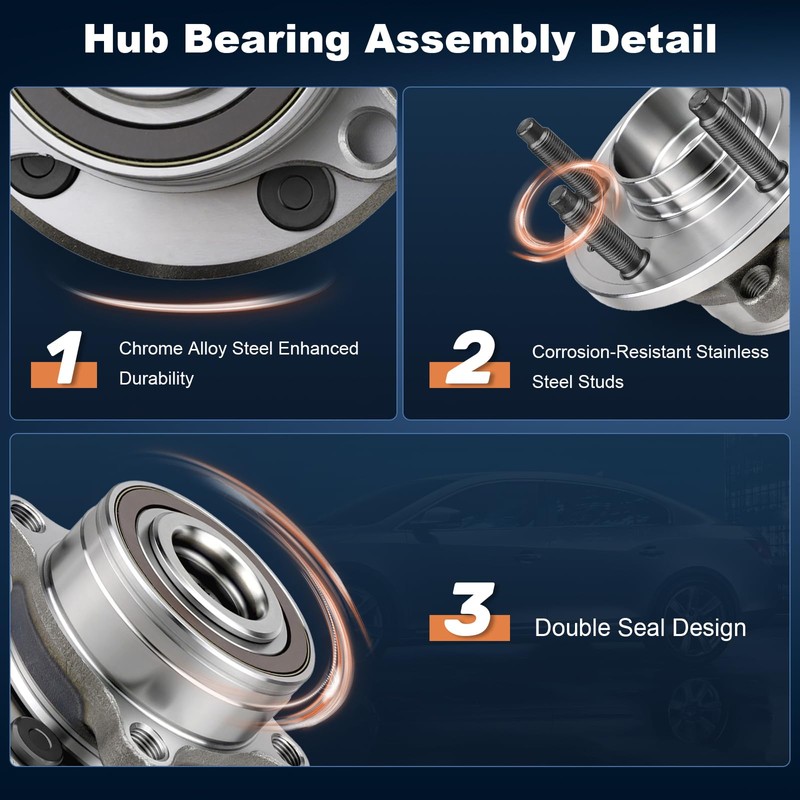 Hub Bearing Assembly Detail

1 Chrome Alloy Steel Enhanced Durability

2 Corrosion-Resistant Stainless Steel Studs

3 Double Seal Design