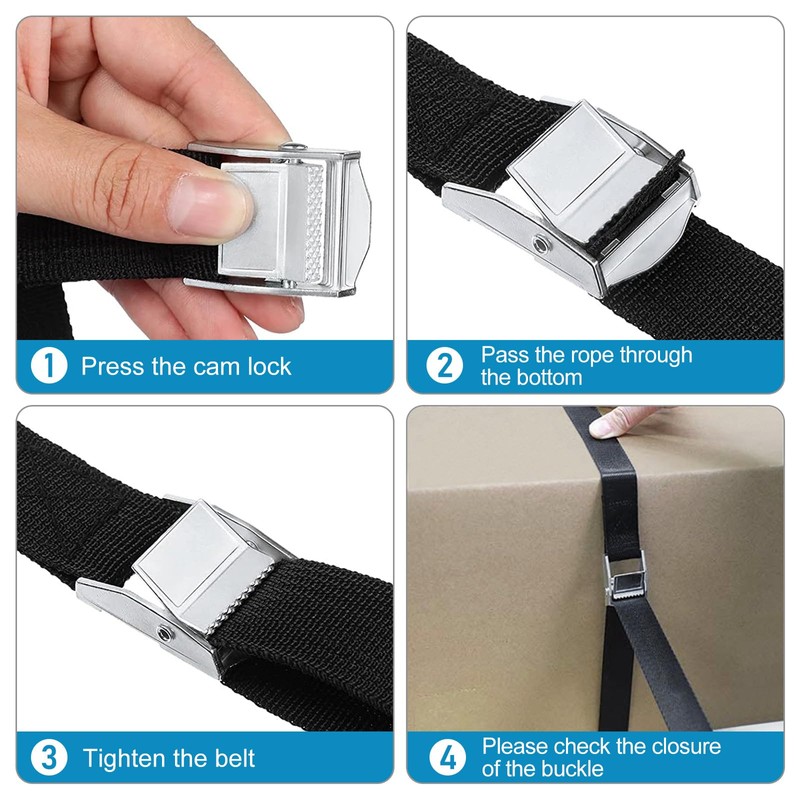 1 Press the cam lock

2 Pass the rope through the bottom

3 Tighten the belt

4 Please check the closure of the buckle