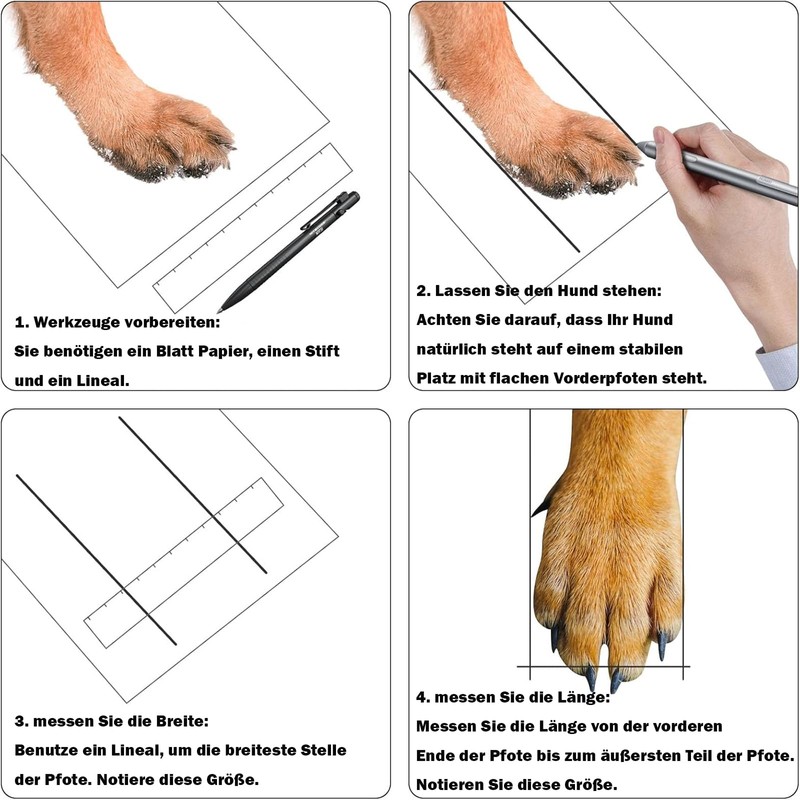 1. Werkzeuge vorbereiten:
Sie benötigen ein Blatt Papier, einen Stift und ein Lineal.

2. Lassen Sie den Hund stehen:
Achten Sie darauf, dass Ihr Hund natürlich steht auf einem stabilen Platz mit flachen Vorderpfoten steht.

3. messen Sie die Breite:
Benutze ein Lineal, um die breiteste Stelle der Pfote. Notiere diese Größe.

4. messen Sie die Länge:
Messen Sie die Länge von der vorderen Ende der Pfote bis zum äußersten Teil der Pfote. Notieren Sie diese Größe.