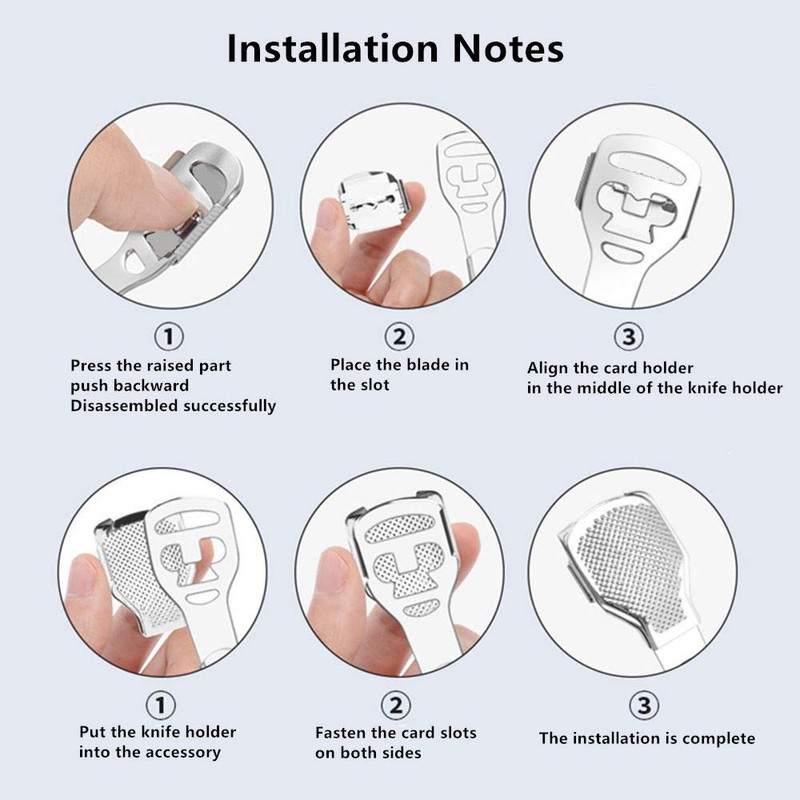 Installation Notes

①
Press the raised part
push backward
Disassembled successfully

②
Place the blade in
the slot

③
Align the card holder
in the middle of the knife holder

①
Put the knife holder
into the accessory

②
Fasten the card slots
on both sides

③
The installation is complete