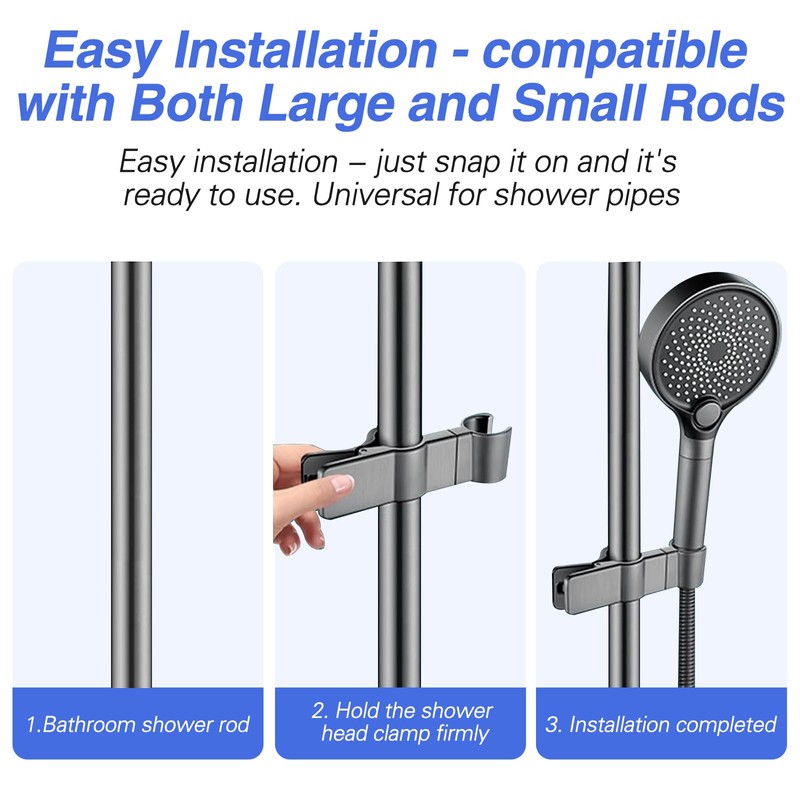 Easy Installation - compatible with Both Large and Small Rods

Easy installation – just snap it on and it's ready to use. Universal for shower pipes

1.Bathroom shower rod

2. Hold the shower head clamp firmly

3. Installation completed