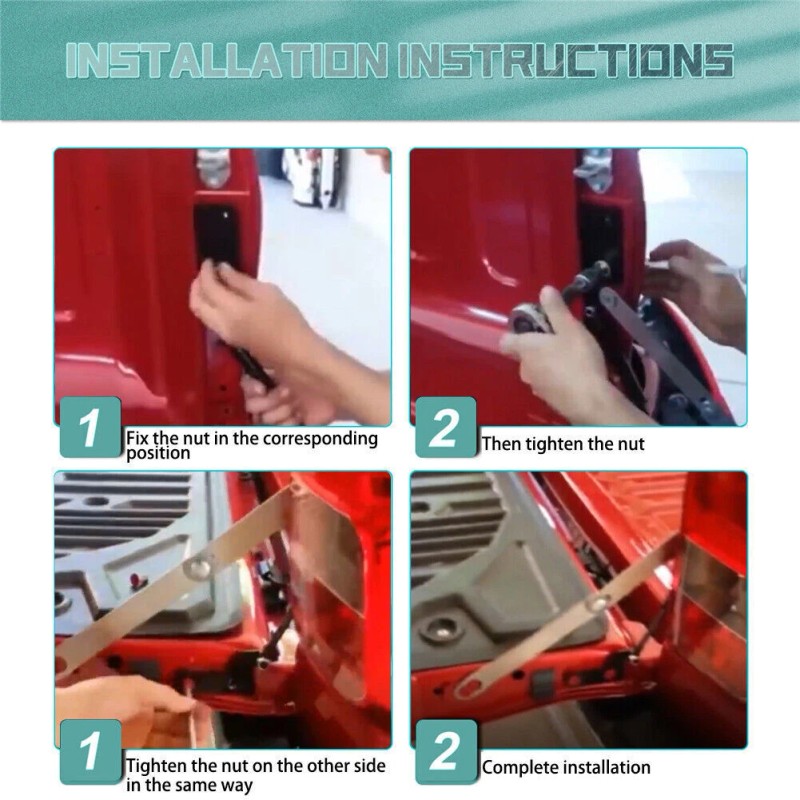 INSTALLATION INSTRUCTIONS

1 Fix the nut in the corresponding position

2 Then tighten the nut

1 Tighten the nut on the other side in the same way

2 Complete installation