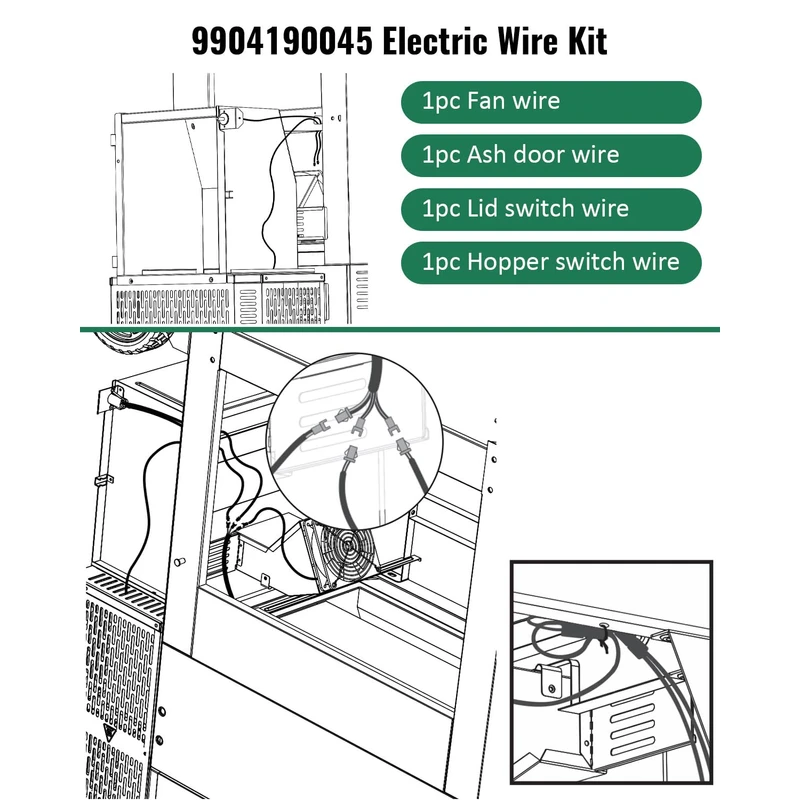 9904190045 Electric Wire Kit

1pc Fan wire

1pc Ash door wire

1pc Lid switch wire

1pc Hopper switch wire