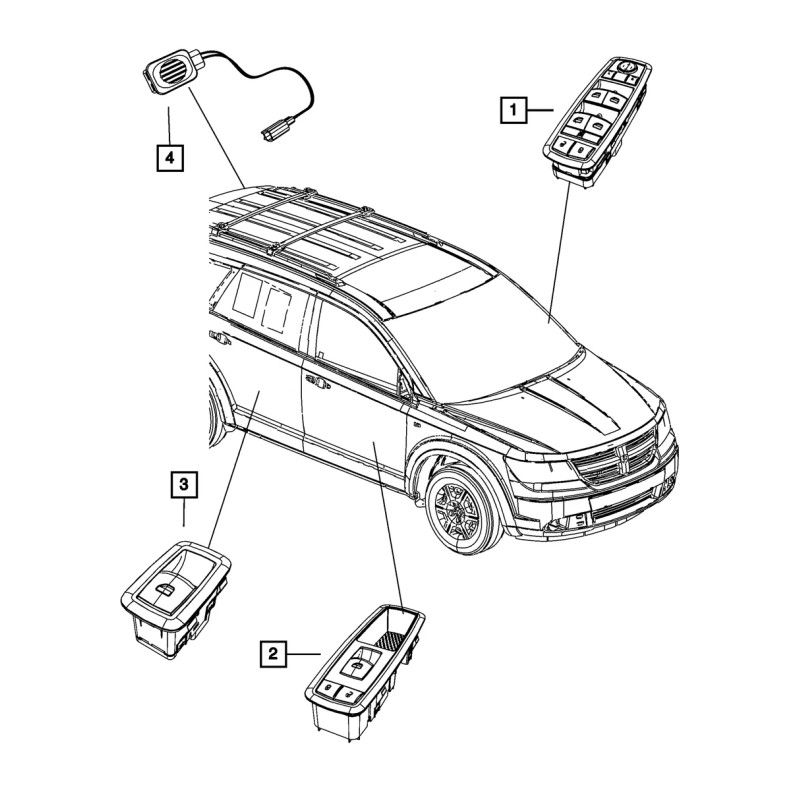 4

1

3

2