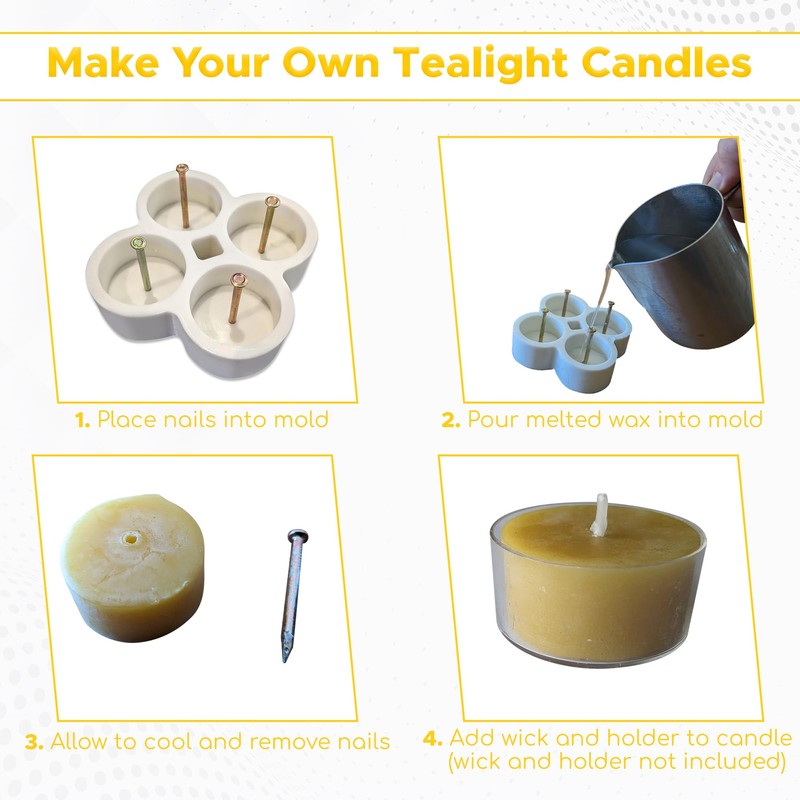 Make Your Own Tealight Candles

1. Place nails into mold

2. Pour melted wax into mold

3. Allow to cool and remove nails

4. Add wick and holder to candle (wick and holder not included)