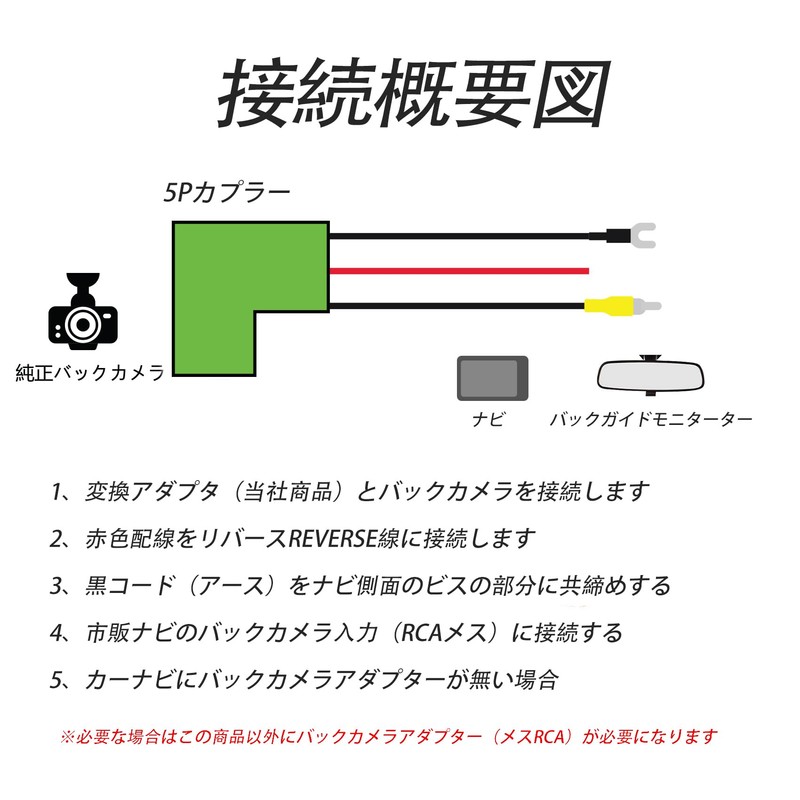 接続概要図

5Pカプラー

純正バックカメラ

ナビ

バックガイドモニターター

1、変換アダプタ（当社商品）とバックカメラを接続します

2、赤色配線をリバースREVERSE線に接続します

3、黒コード（アース）をナビ側面のビスの部分に共締めする

4、市販ナビのバックカメラ入力（RCAメス）に接続する

5、カーナビにバックカメラアダプターが無い場合

※必要な場合はこの商品以外にバックカメラアダプター（メスRCA）が必要になります