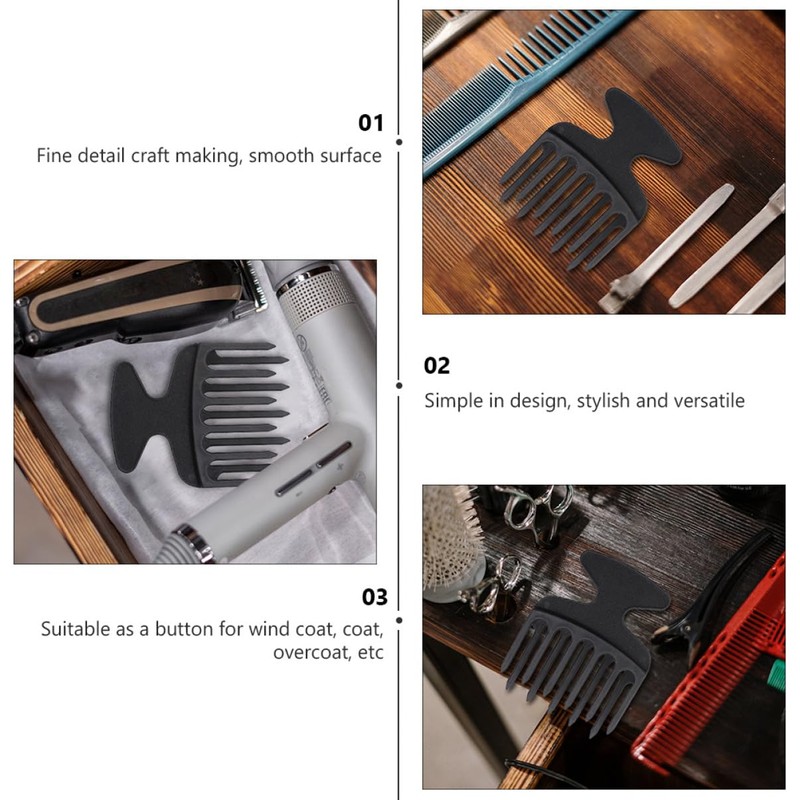 01
Fine detail craft making, smooth surface

02
Simple in design, stylish and versatile

03
Suitable as a button for wind coat, coat, overcoat, etc