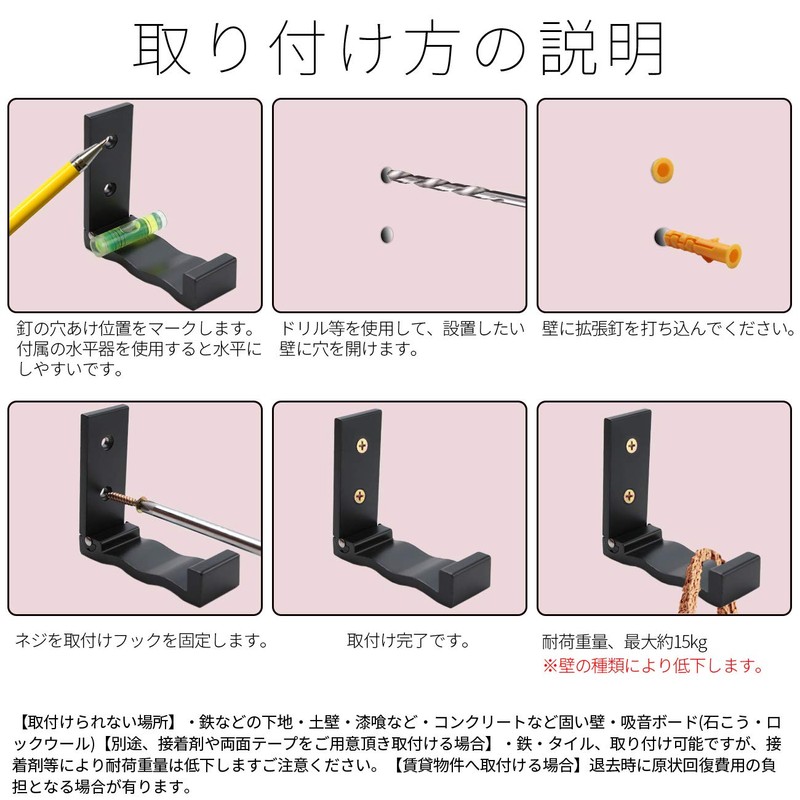 取り付け方の説明

釘の穴あけ位置をマークします。付属の水平器を使用すると水平にしやすいです。

ドリル等を使用して、設置したい壁に穴を開けます。

壁に拡張釘を打ち込んでください。

ネジを取付けフックを固定します。

取付け完了です。

耐荷重量、最大約15kg
※壁の種類により低下します。

【取付けられない場所】・鉄などの下地・土壁・漆喰など・コンクリートなど固い壁・吸音ボード(石こう・ロックウール)【別途、接着剤や両面テープをご用意頂き取付ける場合】・鉄・タイル、取り付け可能ですが、接着剤等により耐荷重量は低下しますご注意ください。【賃貸物件へ取付ける場合】退去時に原状回復費用の負担となる場合が有ります。