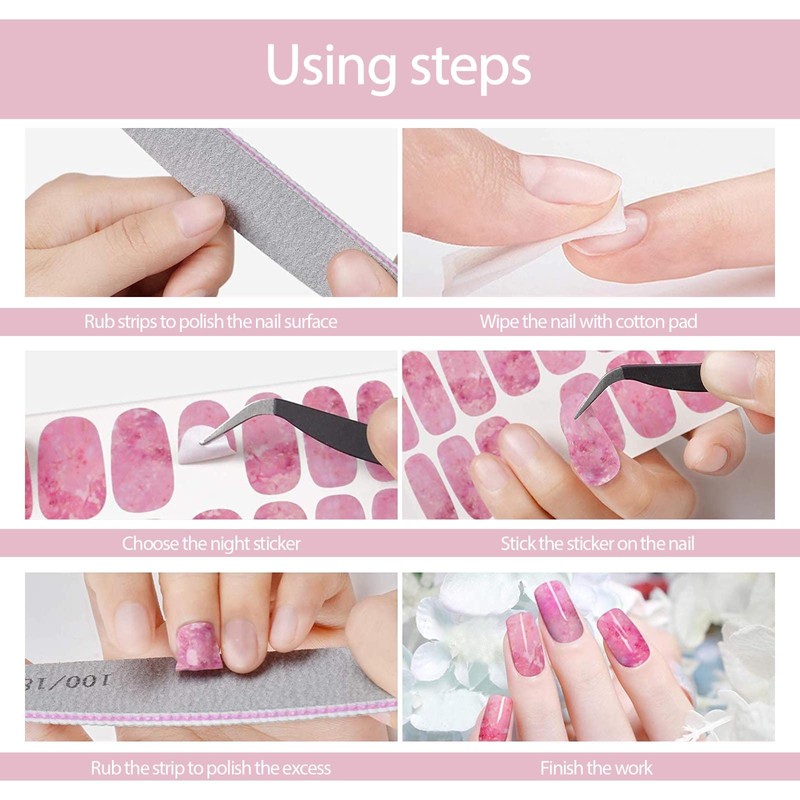 Using steps

Rub strips to polish the nail surface

Wipe the nail with cotton pad

Choose the night sticker

Stick the sticker on the nail

100/18

Rub the strip to polish the excess

Finish the work