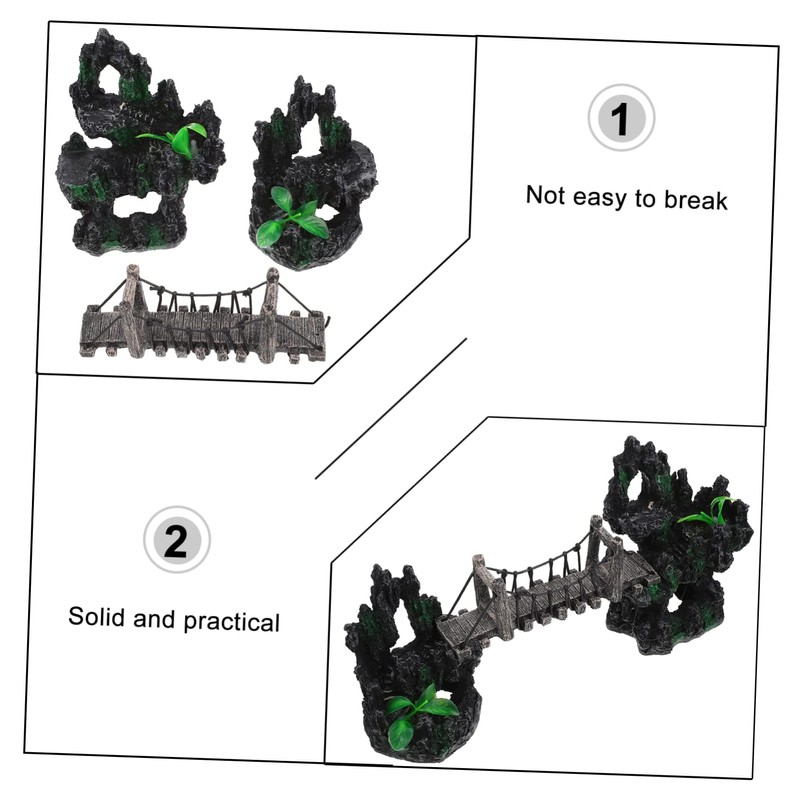 1

Not easy to break

2

Solid and practical