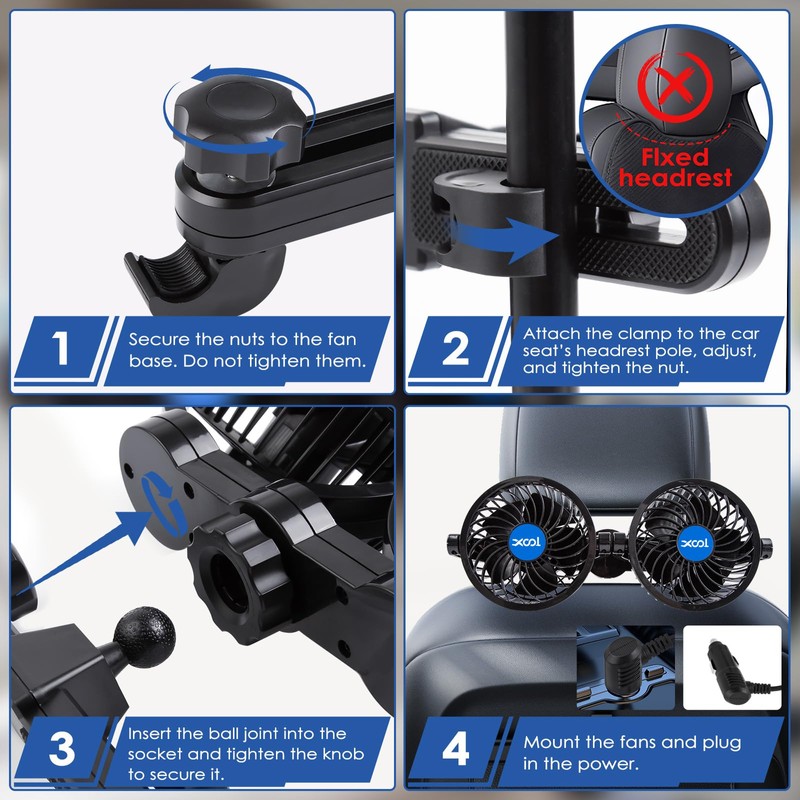 1
Secure the nuts to the fan base. Do not tighten them.

Fixed headrest

2
Attach the clamp to the car seat's headrest pole, adjust, and tighten the nut.

3
Insert the ball joint into the socket and tighten the knob to secure it.

xcool
xcool

4
Mount the fans and plug in the power.