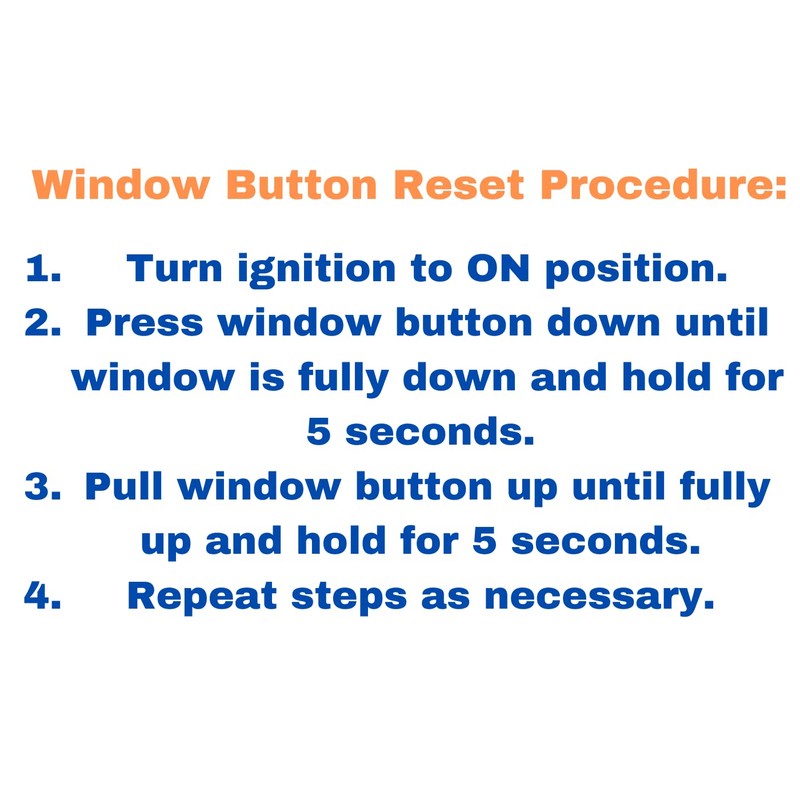 Window Button Reset Procedure:

1. Turn ignition to ON position.
2. Press window button down until window is fully down and hold for 5 seconds.
3. Pull window button up until fully up and hold for 5 seconds.
4. Repeat steps as necessary.