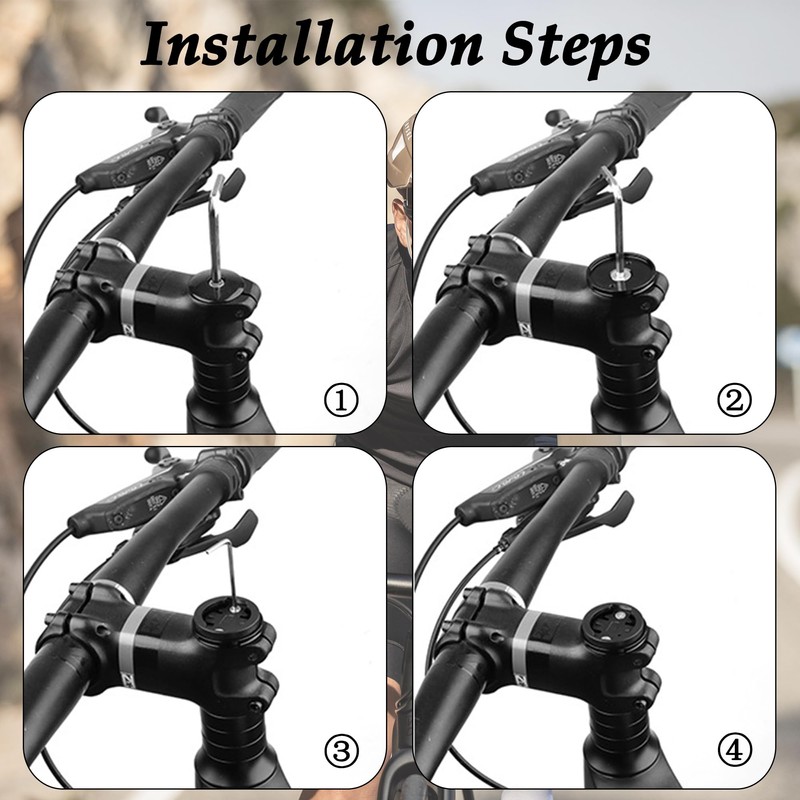 Installation Steps

①

②

③

④