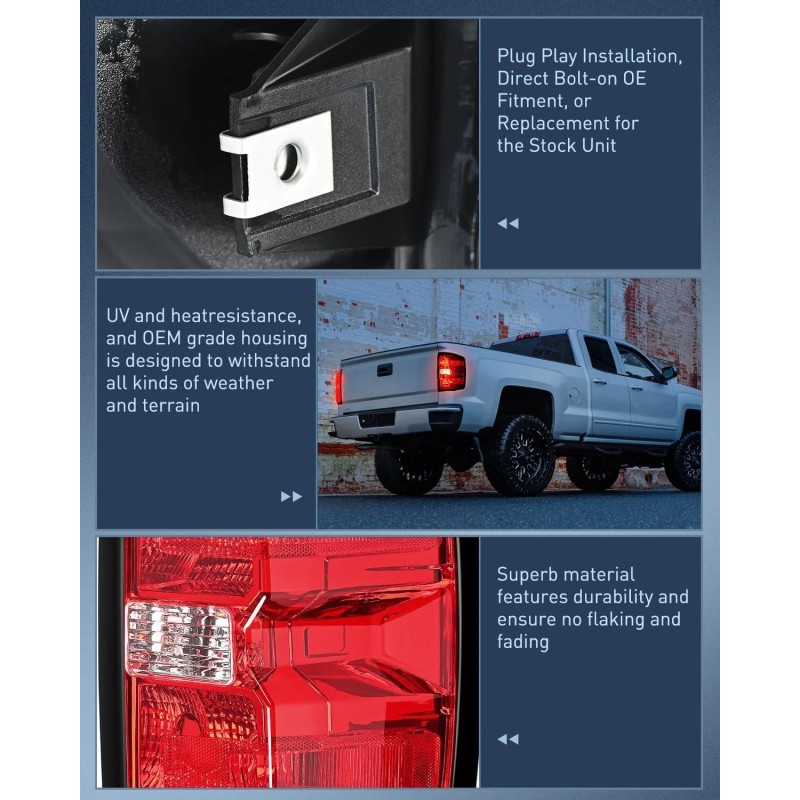 Plug Play Installation, Direct Bolt-on OE Fitment, or Replacement for the Stock Unit

UV and heatresistance, and OEM grade housing is designed to withstand all kinds of weather and terrain

Superb material features durability and ensure no flaking and fading