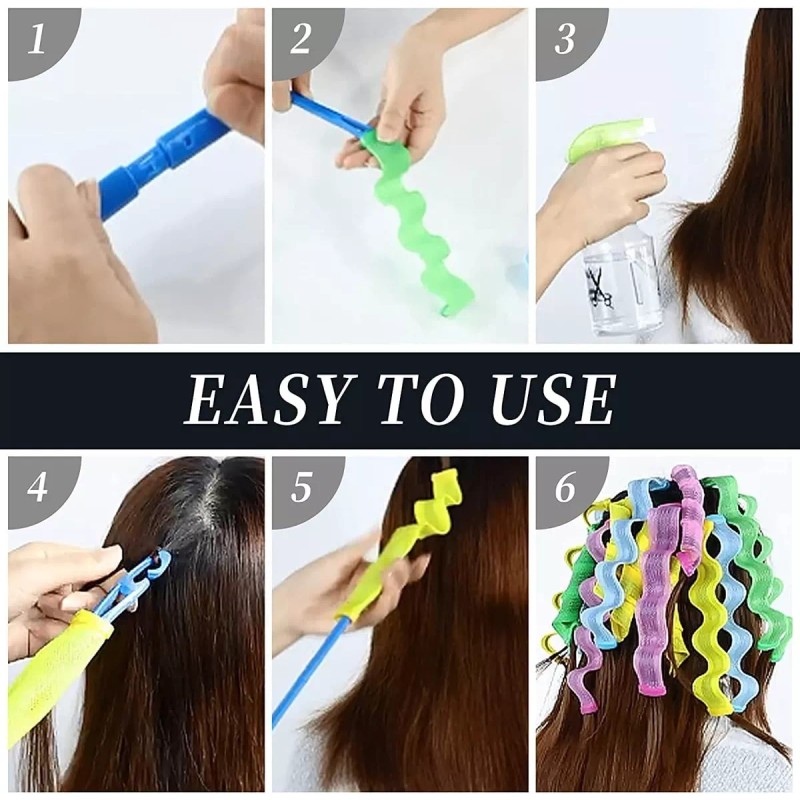 1

2

3

EASY TO USE

4

5

6