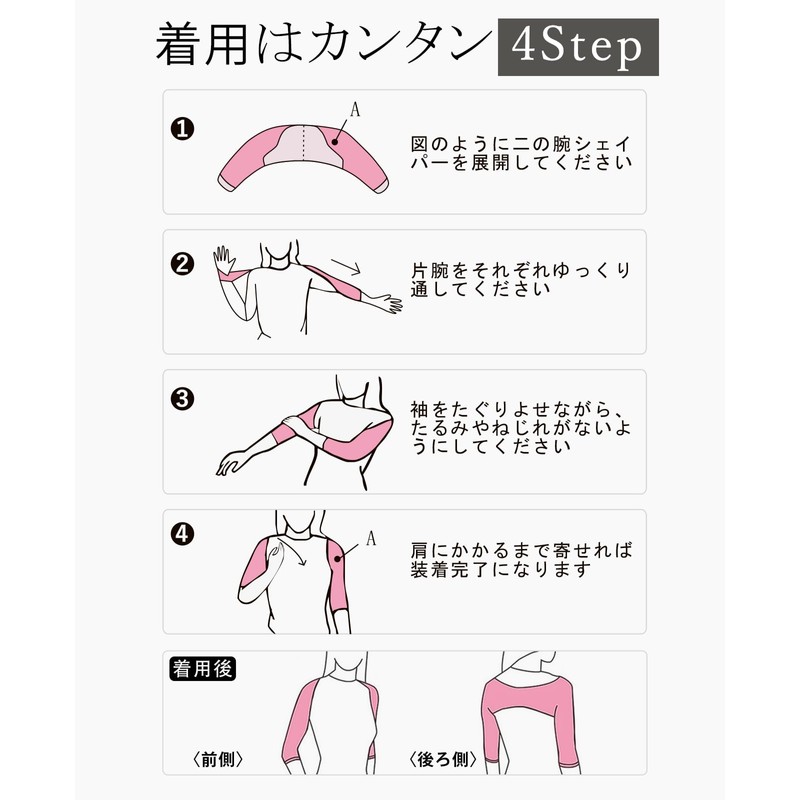 着用はカンタン 4Step

❶ A

図のように二の腕シェイパーを展開してください

❷

片腕をそれぞれゆっくり通してください

❸

袖をたぐりよせながら、たるみやねじれがないようにしてください

❹ A

肩にかかるまで寄せれば装着完了になります

着用後

〈前側〉

〈後ろ側〉