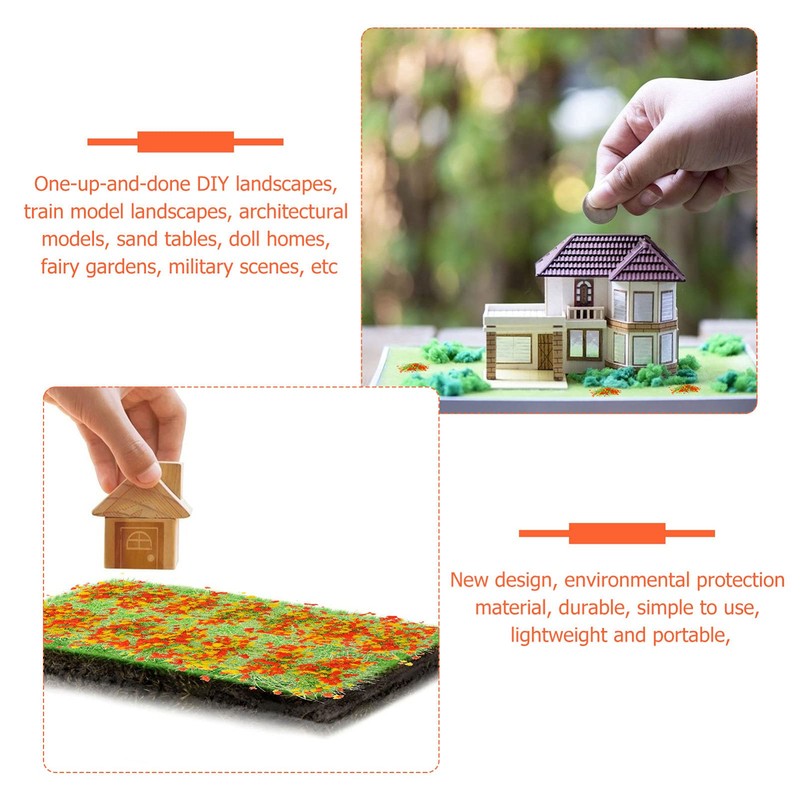 One-up-and-done DIY landscapes, train model landscapes, architectural models, sand tables, doll homes, fairy gardens, military scenes, etc

New design, environmental protection material, durable, simple to use, lightweight and portable,