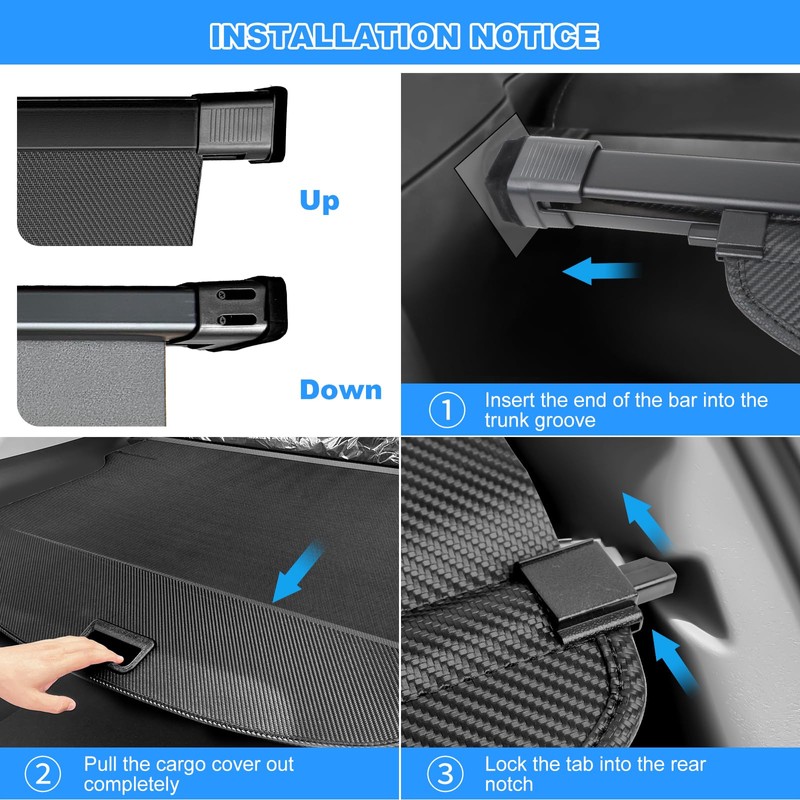 INSTALLATION NOTICE

Up

Down

① Insert the end of the bar into the trunk groove

② Pull the cargo cover out completely

③ Lock the tab into the rear notch